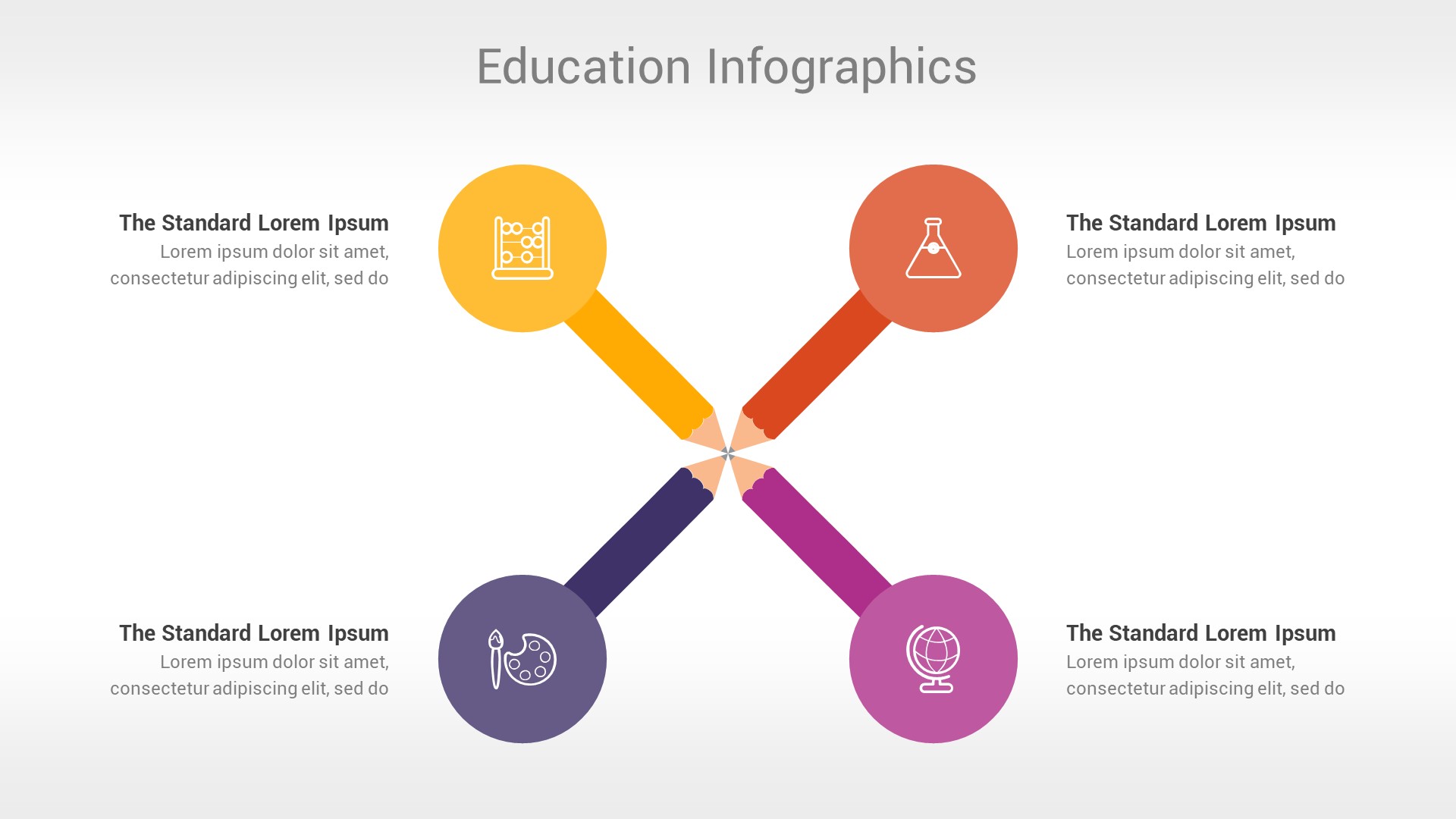 Education Infographics

The Standard Lorem Ipsum
Lorem ipsum dolor sit amet, consectetur adipiscing elit, sed do

The Standard Lorem Ipsum
Lorem ipsum dolor sit amet, consectetur adipiscing elit, sed do

The Standard Lorem Ipsum
Lorem ipsum dolor sit amet, consectetur adipiscing elit, sed do

The Standard Lorem Ipsum
Lorem ipsum dolor sit amet, consectetur adipiscing elit, sed do