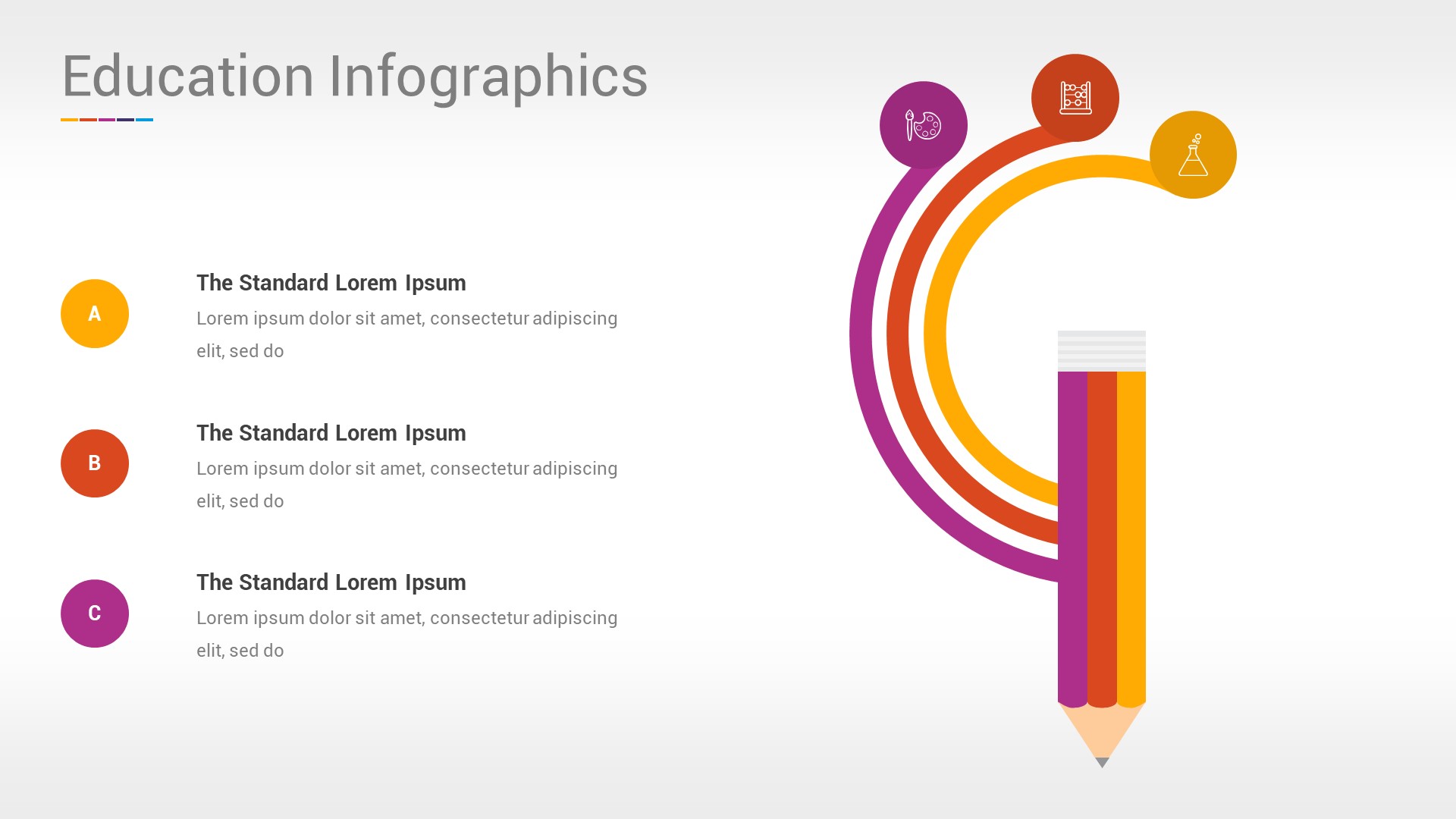 Education Infographics

A

The Standard Lorem Ipsum

Lorem ipsum dolor sit amet, consectetur adipiscing elit, sed do

B

The Standard Lorem Ipsum

Lorem ipsum dolor sit amet, consectetur adipiscing elit, sed do

C

The Standard Lorem Ipsum

Lorem ipsum dolor sit amet, consectetur adipiscing elit, sed do