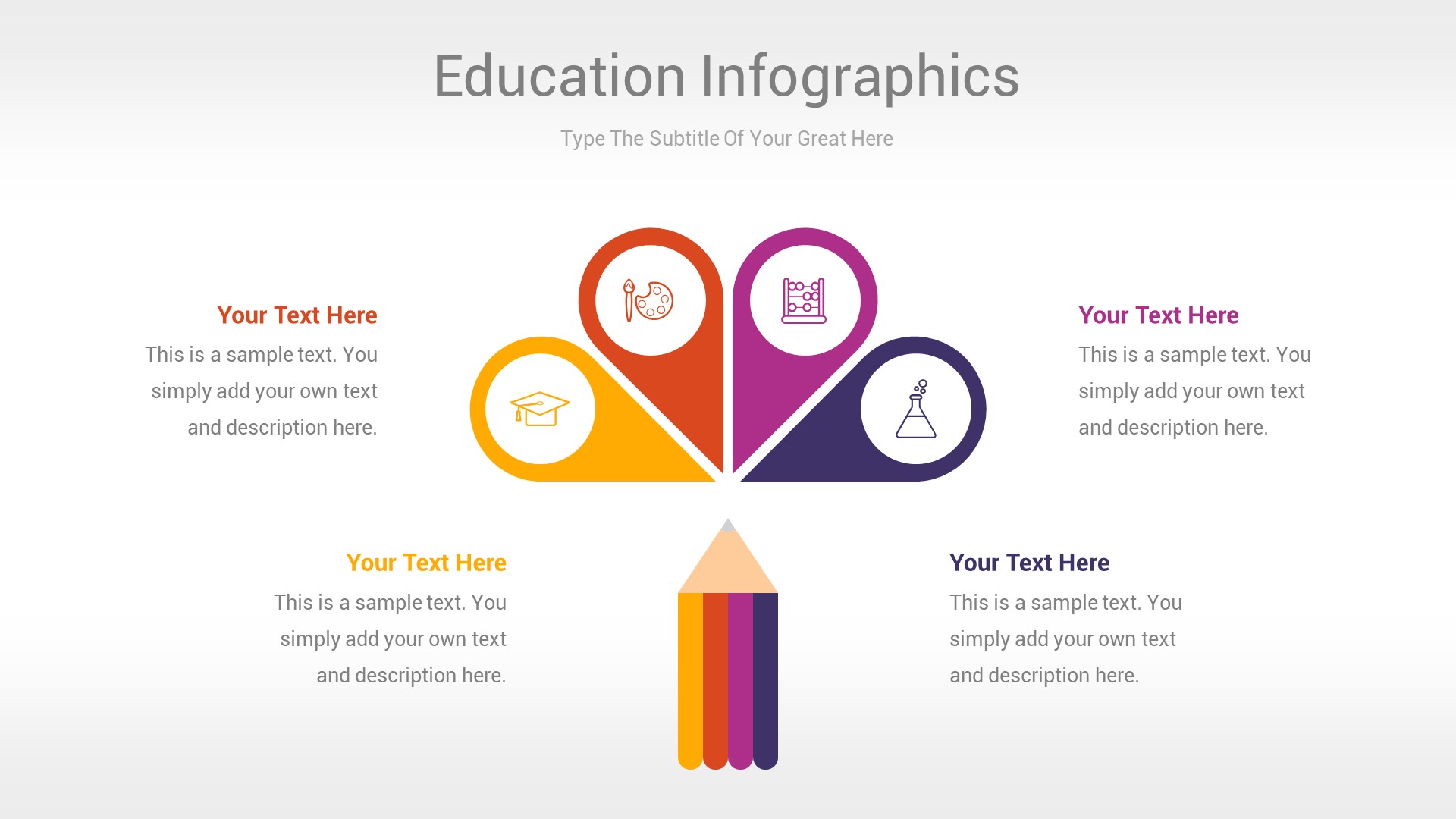 Education Infographics

Type The Subtitle Of Your Great Here

Your Text Here

This is a sample text. You simply add your own text and description here.

Your Text Here

This is a sample text. You simply add your own text and description here.

Your Text Here

This is a sample text. You simply add your own text and description here.

Your Text Here

This is a sample text. You simply add your own text and description here.