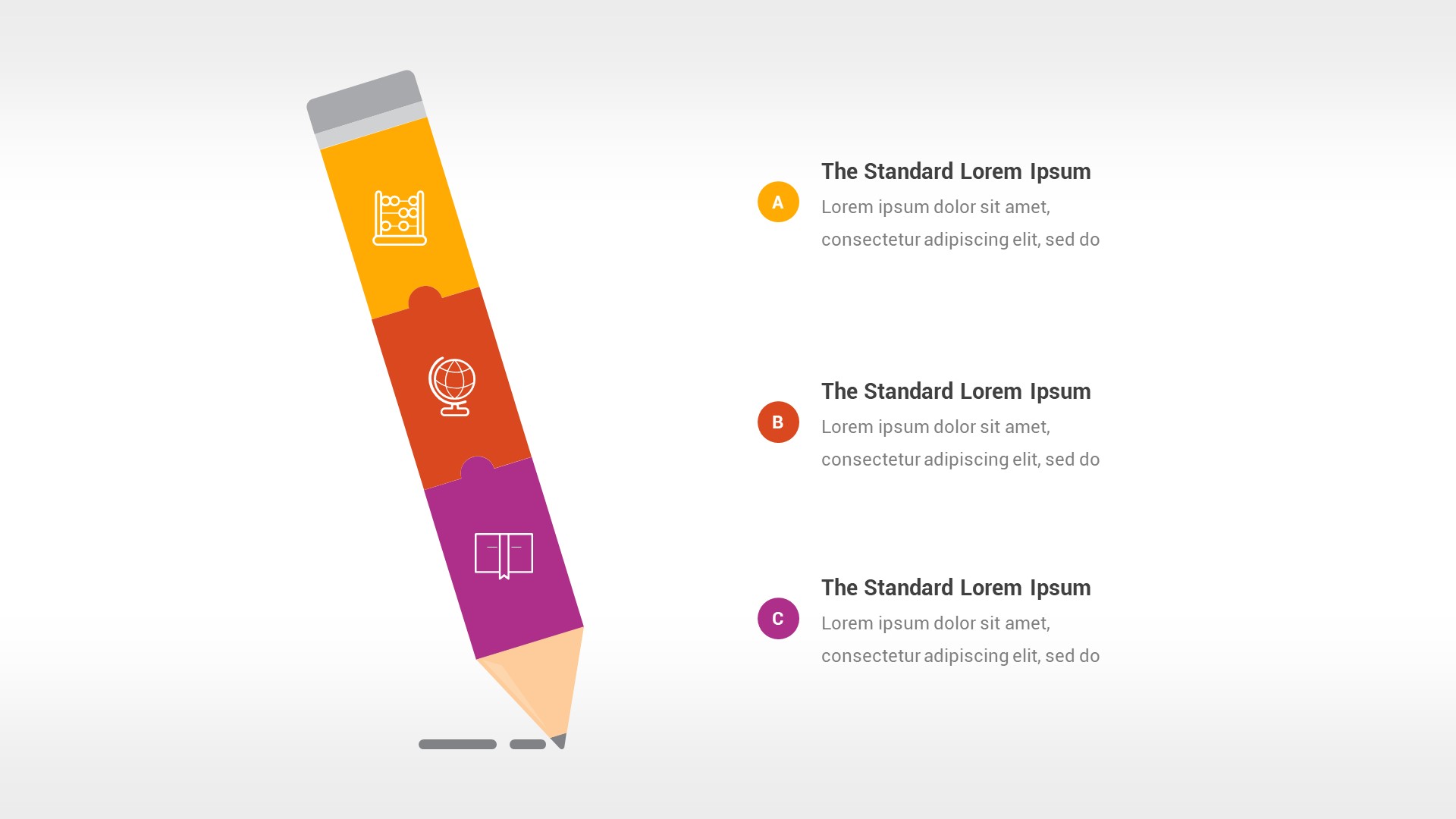 A

The Standard Lorem Ipsum

Lorem ipsum dolor sit amet, consectetur adipiscing elit, sed do

B

The Standard Lorem Ipsum

Lorem ipsum dolor sit amet, consectetur adipiscing elit, sed do

C

The Standard Lorem Ipsum

Lorem ipsum dolor sit amet, consectetur adipiscing elit, sed do