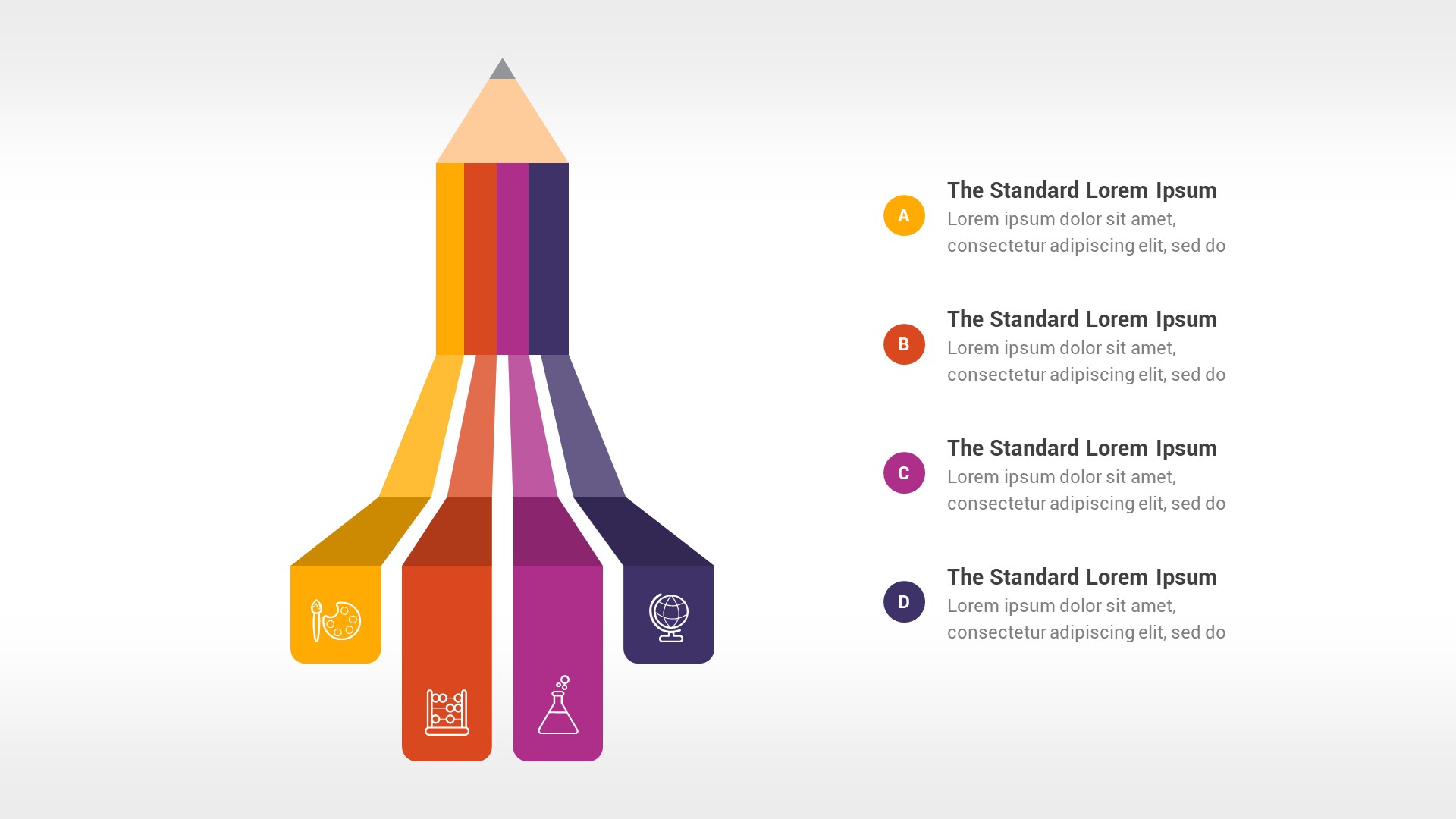 A
The Standard Lorem Ipsum
Lorem ipsum dolor sit amet, consectetur adipiscing elit, sed do

B
The Standard Lorem Ipsum
Lorem ipsum dolor sit amet, consectetur adipiscing elit, sed do

C
The Standard Lorem Ipsum
Lorem ipsum dolor sit amet, consectetur adipiscing elit, sed do

D
The Standard Lorem Ipsum
Lorem ipsum dolor sit amet, consectetur adipiscing elit, sed do