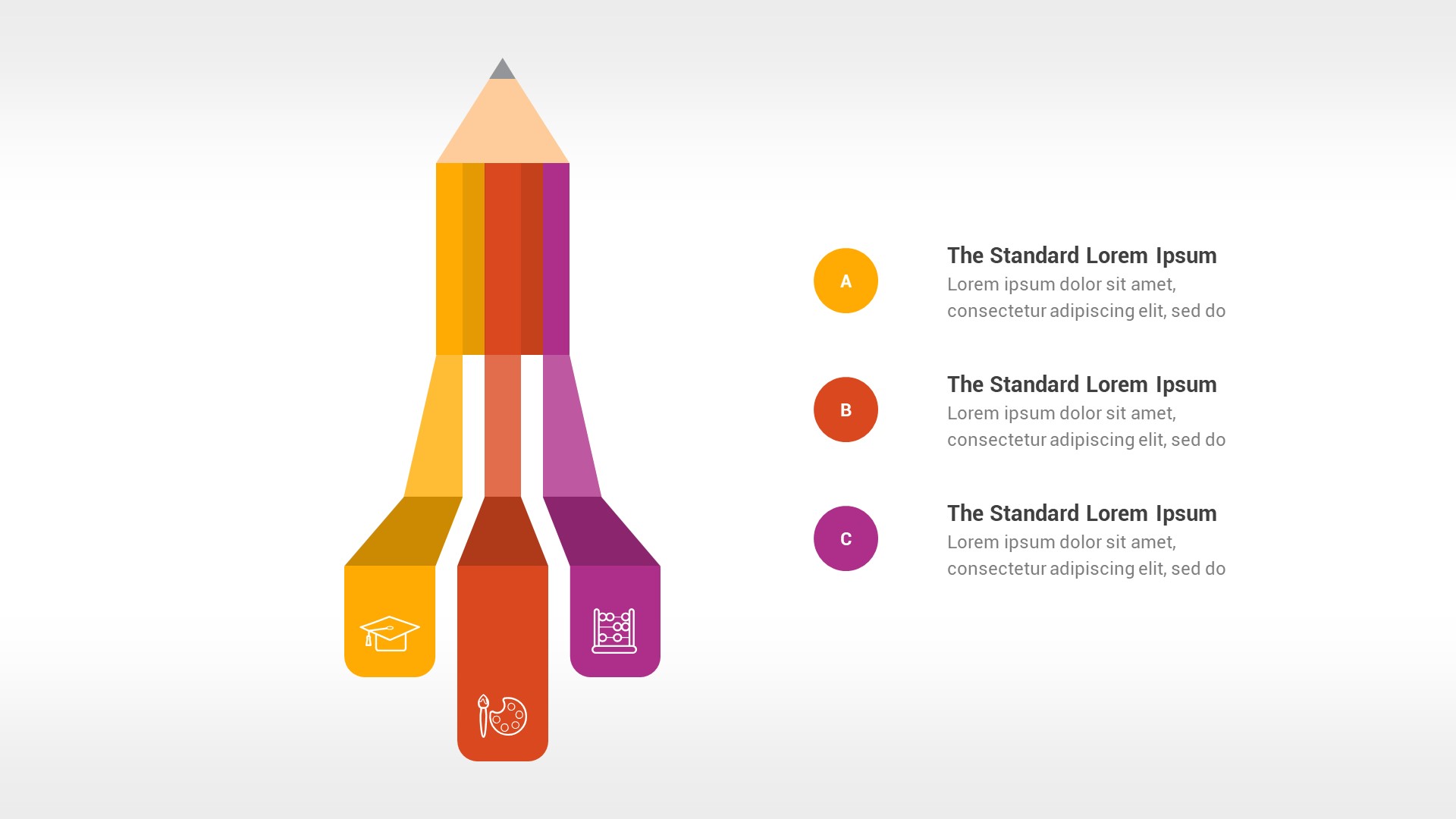 A

The Standard Lorem Ipsum
Lorem ipsum dolor sit amet, consectetur adipiscing elit, sed do

B

The Standard Lorem Ipsum
Lorem ipsum dolor sit amet, consectetur adipiscing elit, sed do

C

The Standard Lorem Ipsum
Lorem ipsum dolor sit amet, consectetur adipiscing elit, sed do