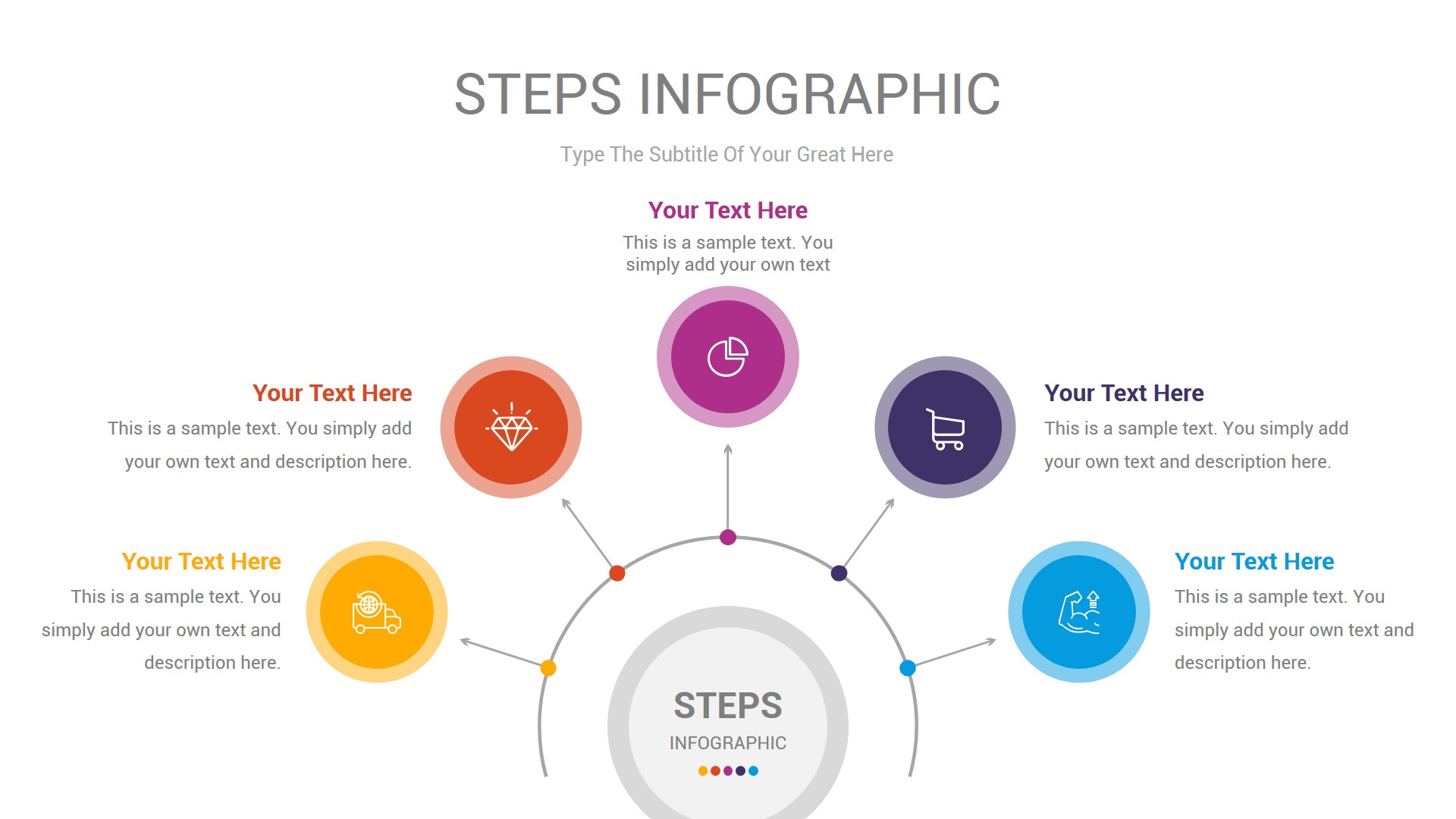 STEPS INFOGRAPHIC

Type The Subtitle Of Your Great Here

Your Text Here
This is a sample text. You simply add your own text

Your Text Here
This is a sample text. You simply add your own text and description here.

Your Text Here
This is a sample text. You simply add your own text and description here.

Your Text Here
This is a sample text. You simply add your own text and description here.

Your Text Here
This is a sample text. You simply add your own text and description here.

STEPS
INFOGRAPHIC