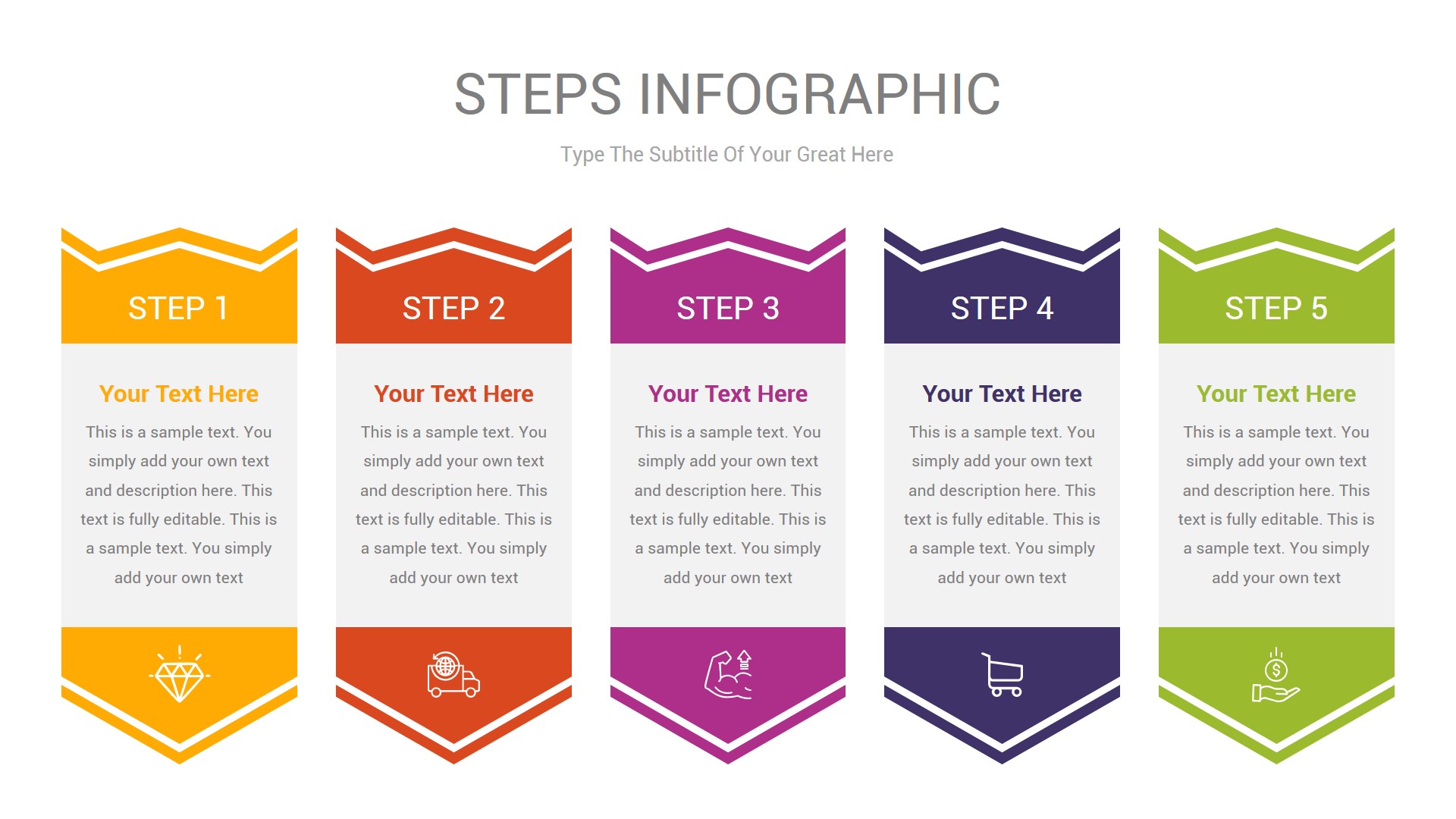 STEPS INFOGRAPHIC

Type The Subtitle Of Your Great Here

STEP 1

Your Text Here

This is a sample text. You simply add your own text and description here. This text is fully editable. This is a sample text. You simply add your own text

STEP 2

Your Text Here

This is a sample text. You simply add your own text and description here. This text is fully editable. This is a sample text. You simply add your own text

STEP 3

Your Text Here

This is a sample text. You simply add your own text and description here. This text is fully editable. This is a sample text. You simply add your own text

STEP 4

Your Text Here

This is a sample text. You simply add your own text and description here. This text is fully editable. This is a sample text. You simply add your own text

STEP 5

Your Text Here

This is a sample text. You simply add your own text and description here. This text is fully editable. This is a sample text. You simply add your own text