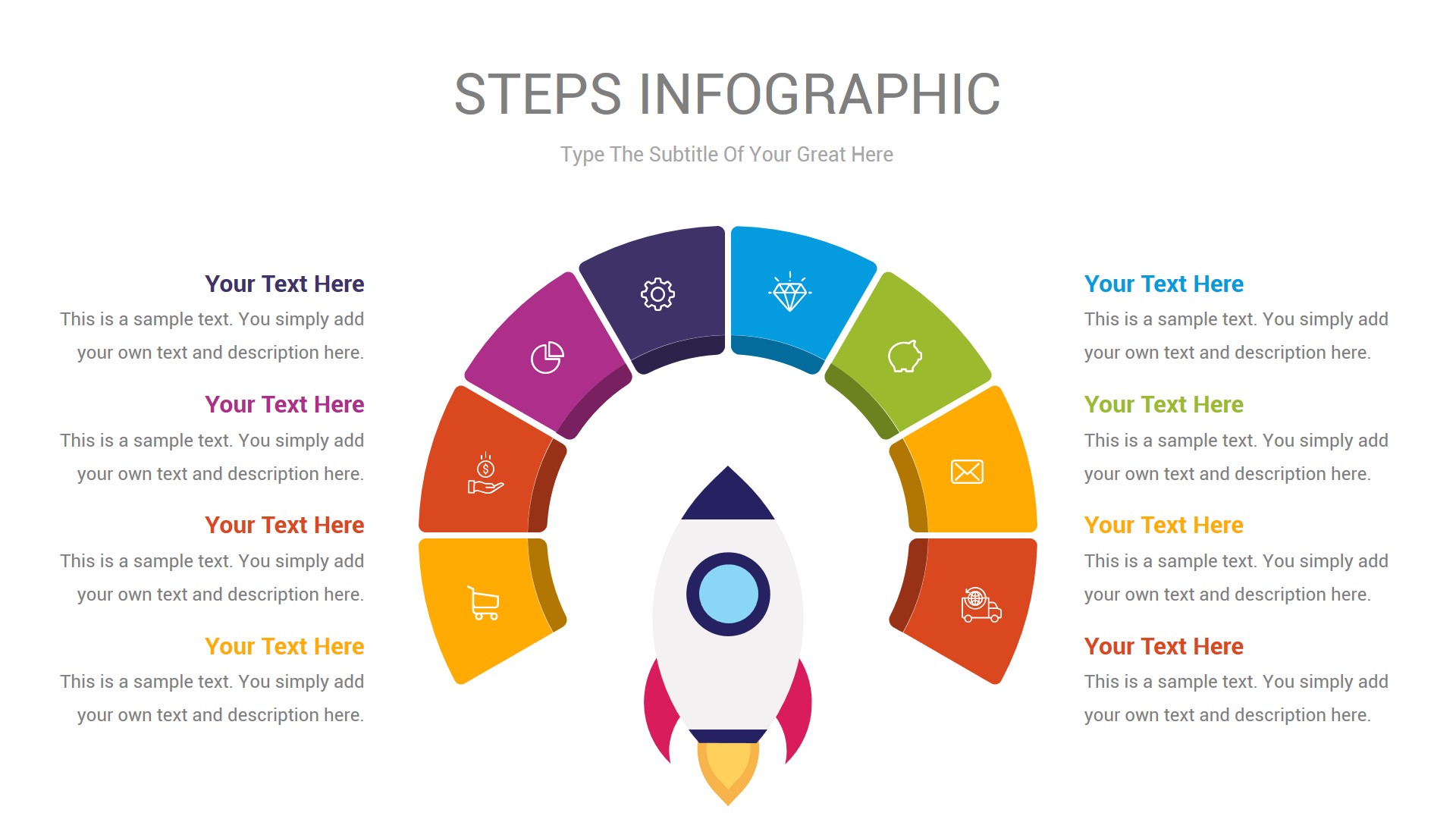 STEPS INFOGRAPHIC

Type The Subtitle Of Your Great Here

Your Text Here
This is a sample text. You simply add your own text and description here.

Your Text Here
This is a sample text. You simply add your own text and description here.

Your Text Here
This is a sample text. You simply add your own text and description here.

Your Text Here
This is a sample text. You simply add your own text and description here.

Your Text Here
This is a sample text. You simply add your own text and description here.

Your Text Here
This is a sample text. You simply add your own text and description here.

Your Text Here
This is a sample text. You simply add your own text and description here.

Your Text Here
This is a sample text. You simply add your own text and description here.