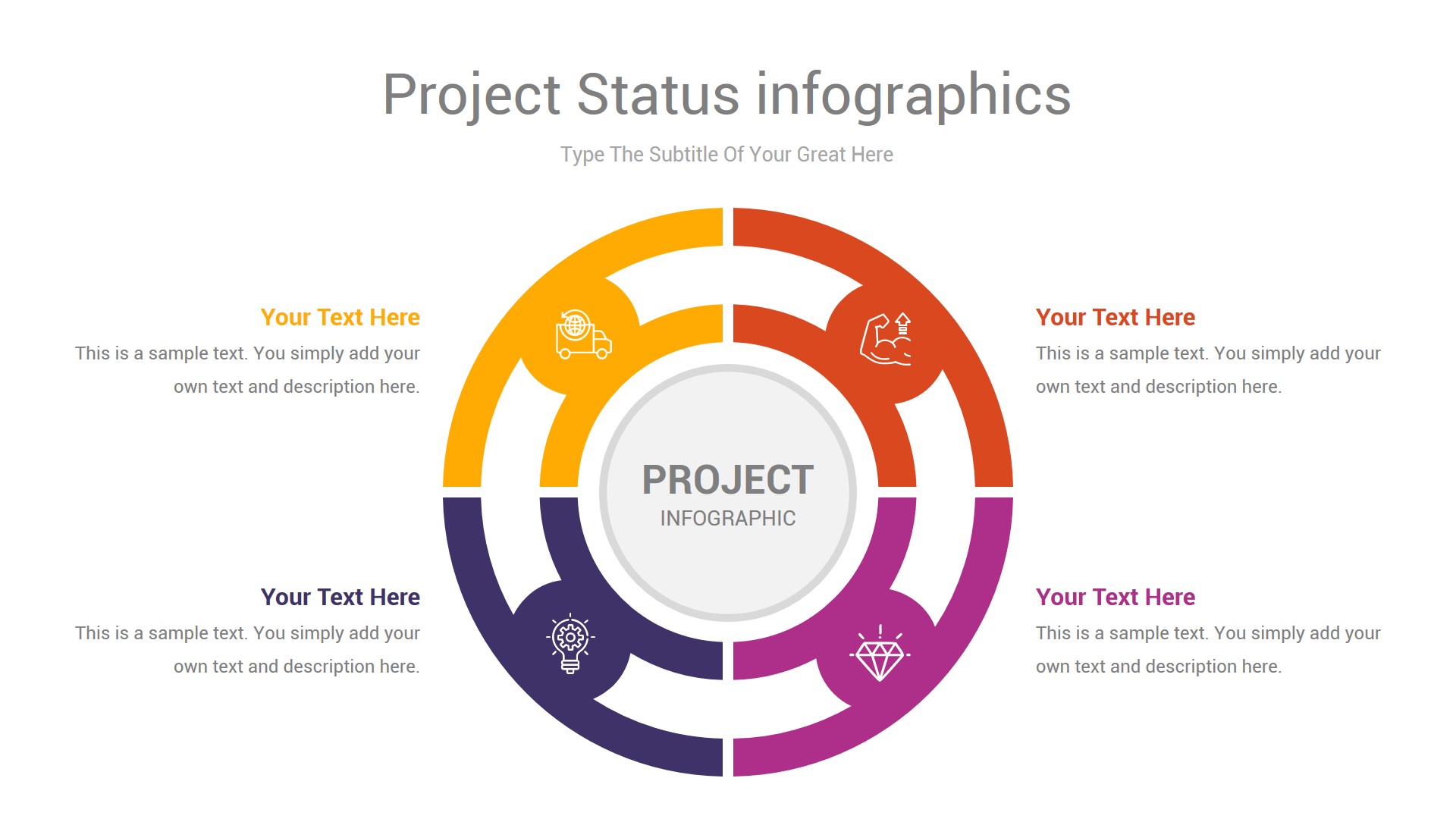 Project Status infographics

Type The Subtitle Of Your Great Here

Your Text Here

This is a sample text. You simply add your own text and description here.

Your Text Here

This is a sample text. You simply add your own text and description here.

PROJECT

INFOGRAPHIC

Your Text Here

This is a sample text. You simply add your own text and description here.

Your Text Here

This is a sample text. You simply add your own text and description here.