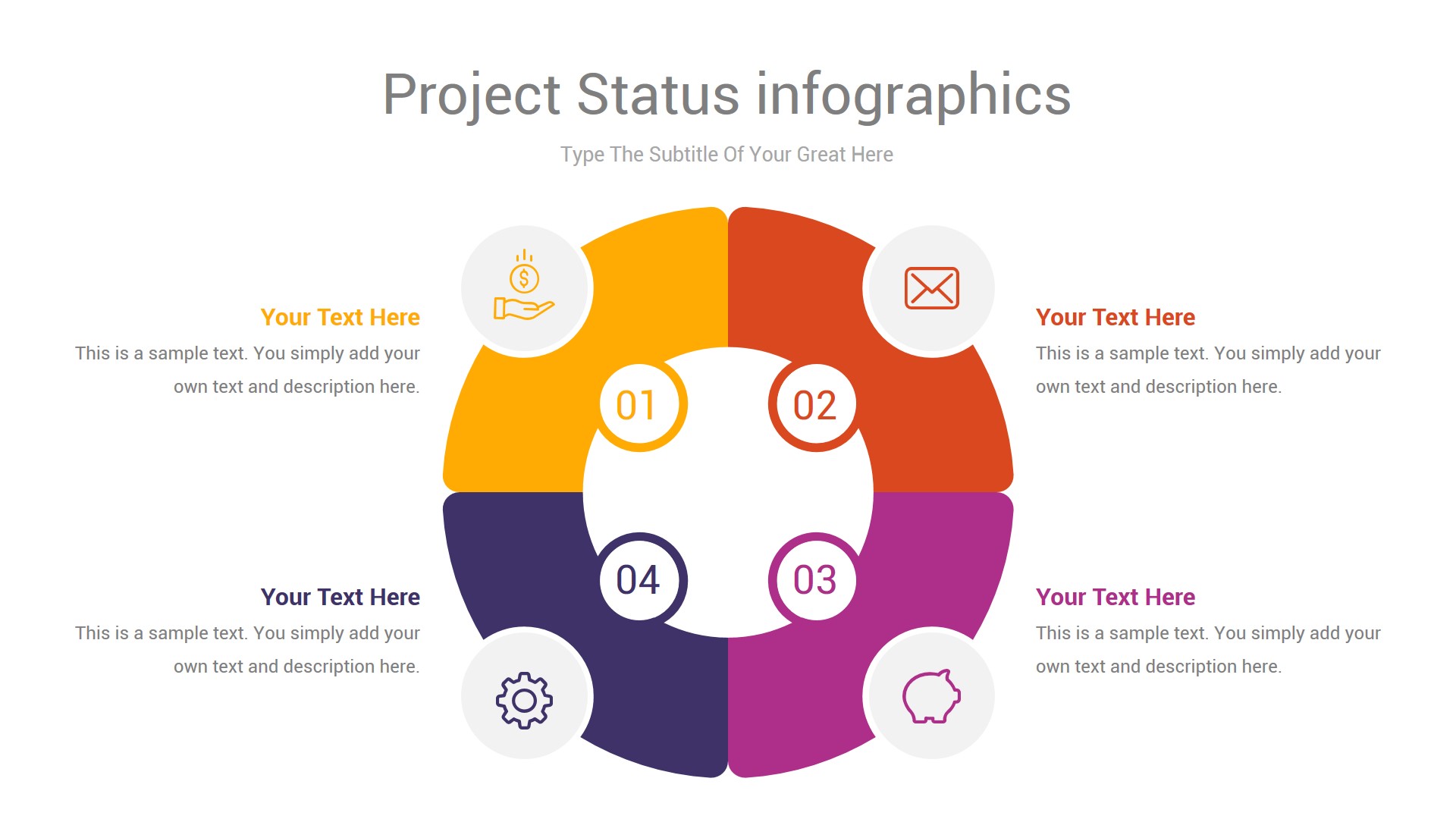 Project Status infographics

Type The Subtitle Of Your Great Here

Your Text Here

This is a sample text. You simply add your own text and description here.

01

02

Your Text Here

This is a sample text. You simply add your own text and description here.

Your Text Here

This is a sample text. You simply add your own text and description here.

04

03

Your Text Here

This is a sample text. You simply add your own text and description here.