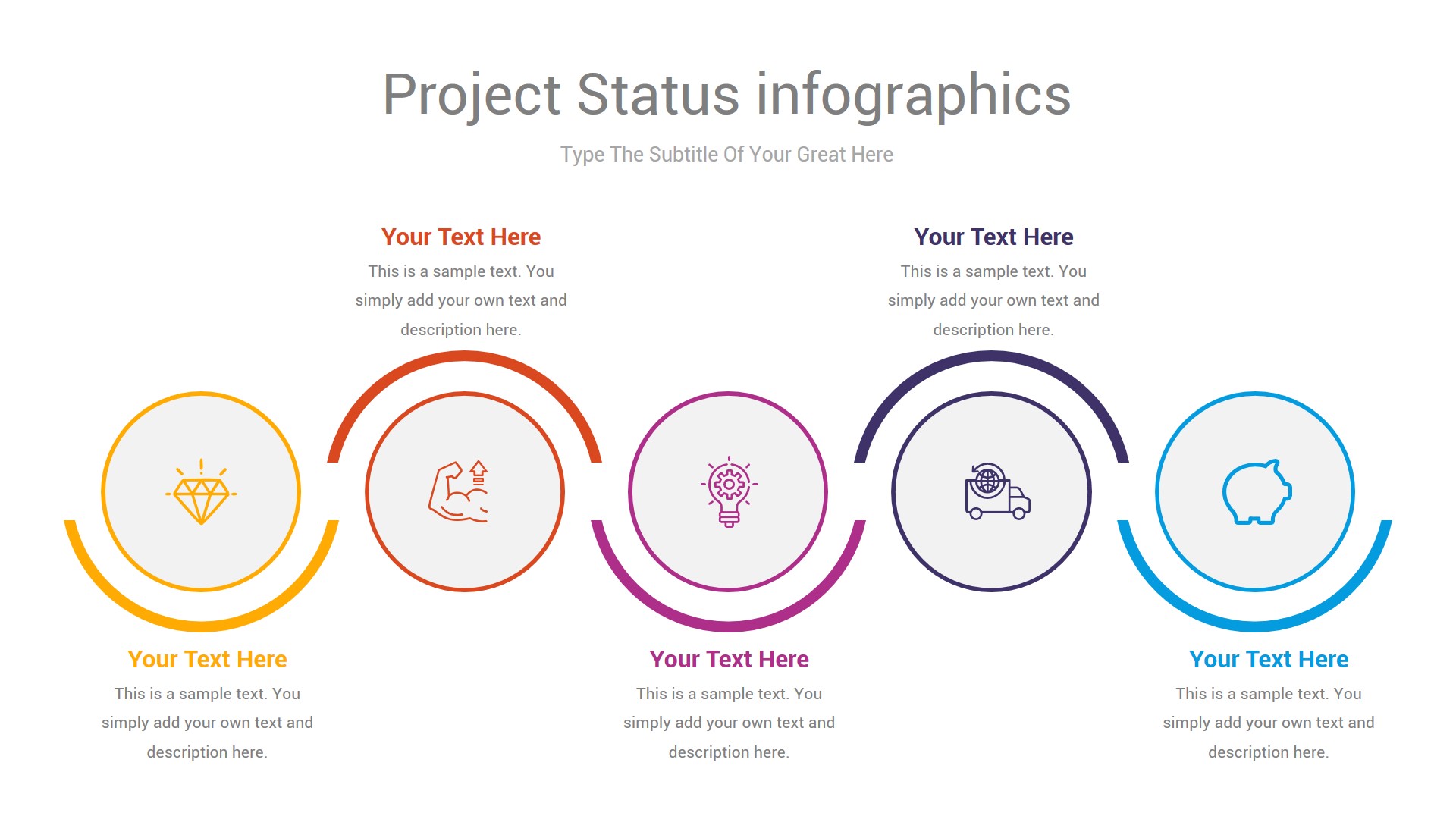 Project Status infographics

Type The Subtitle Of Your Great Here

Your Text Here

This is a sample text. You simply add your own text and description here.

Your Text Here

This is a sample text. You simply add your own text and description here.

Your Text Here

This is a sample text. You simply add your own text and description here.

Your Text Here

This is a sample text. You simply add your own text and description here.

Your Text Here

This is a sample text. You simply add your own text and description here.