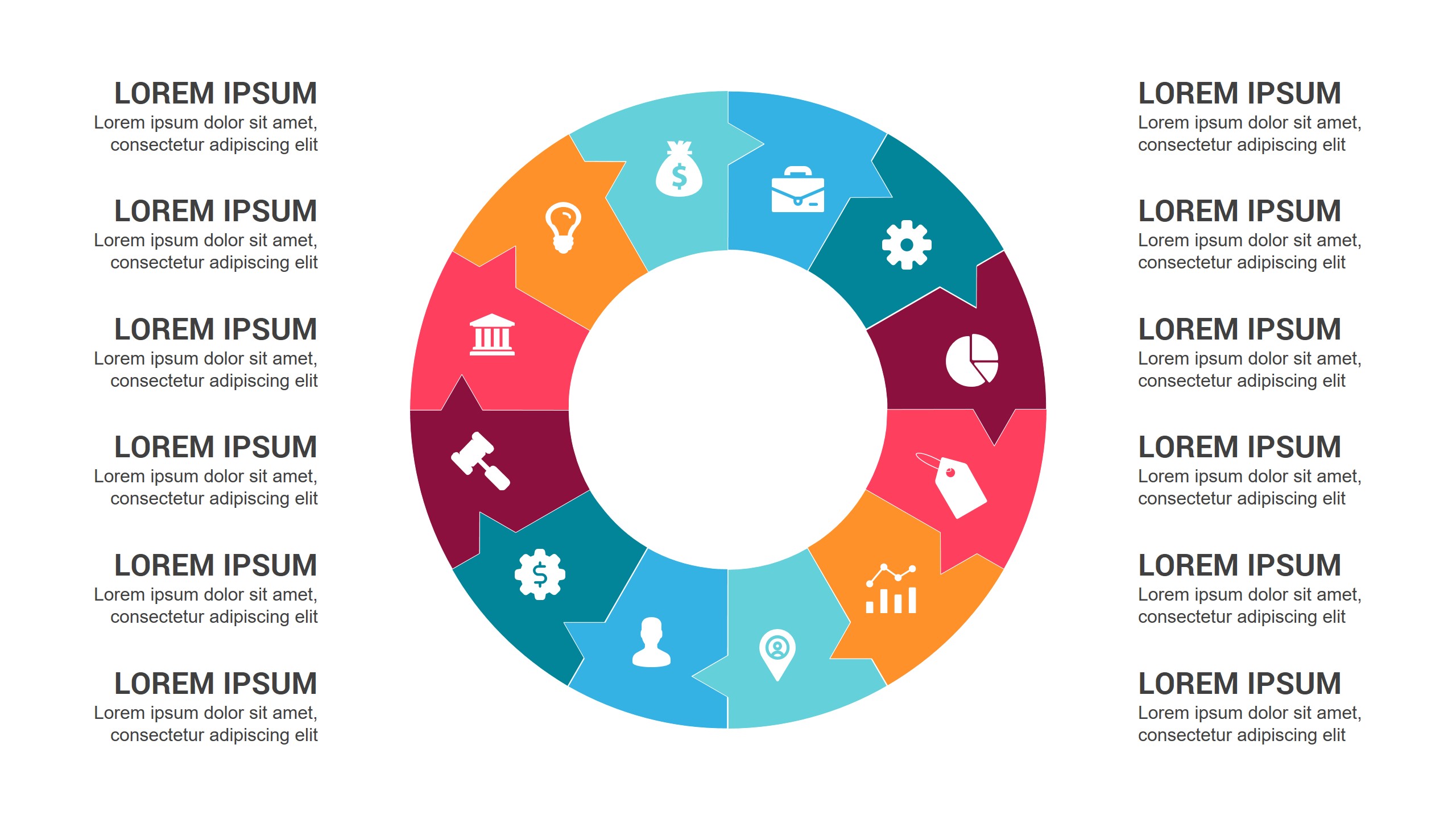 LOREM IPSUM
Lorem ipsum dolor sit amet, consectetur adipiscing elit

LOREM IPSUM
Lorem ipsum dolor sit amet, consectetur adipiscing elit

LOREM IPSUM
Lorem ipsum dolor sit amet, consectetur adipiscing elit

LOREM IPSUM
Lorem ipsum dolor sit amet, consectetur adipiscing elit

LOREM IPSUM
Lorem ipsum dolor sit amet, consectetur adipiscing elit

LOREM IPSUM
Lorem ipsum dolor sit amet, consectetur adipiscing elit

LOREM IPSUM
Lorem ipsum dolor sit amet, consectetur adipiscing elit

LOREM IPSUM
Lorem ipsum dolor sit amet, consectetur adipiscing elit

LOREM IPSUM
Lorem ipsum dolor sit amet, consectetur adipiscing elit

LOREM IPSUM
Lorem ipsum dolor sit amet, consectetur adipiscing elit

LOREM IPSUM
Lorem ipsum dolor sit amet, consectetur adipiscing elit

LOREM IPSUM
Lorem ipsum dolor sit amet, consectetur adipiscing elit