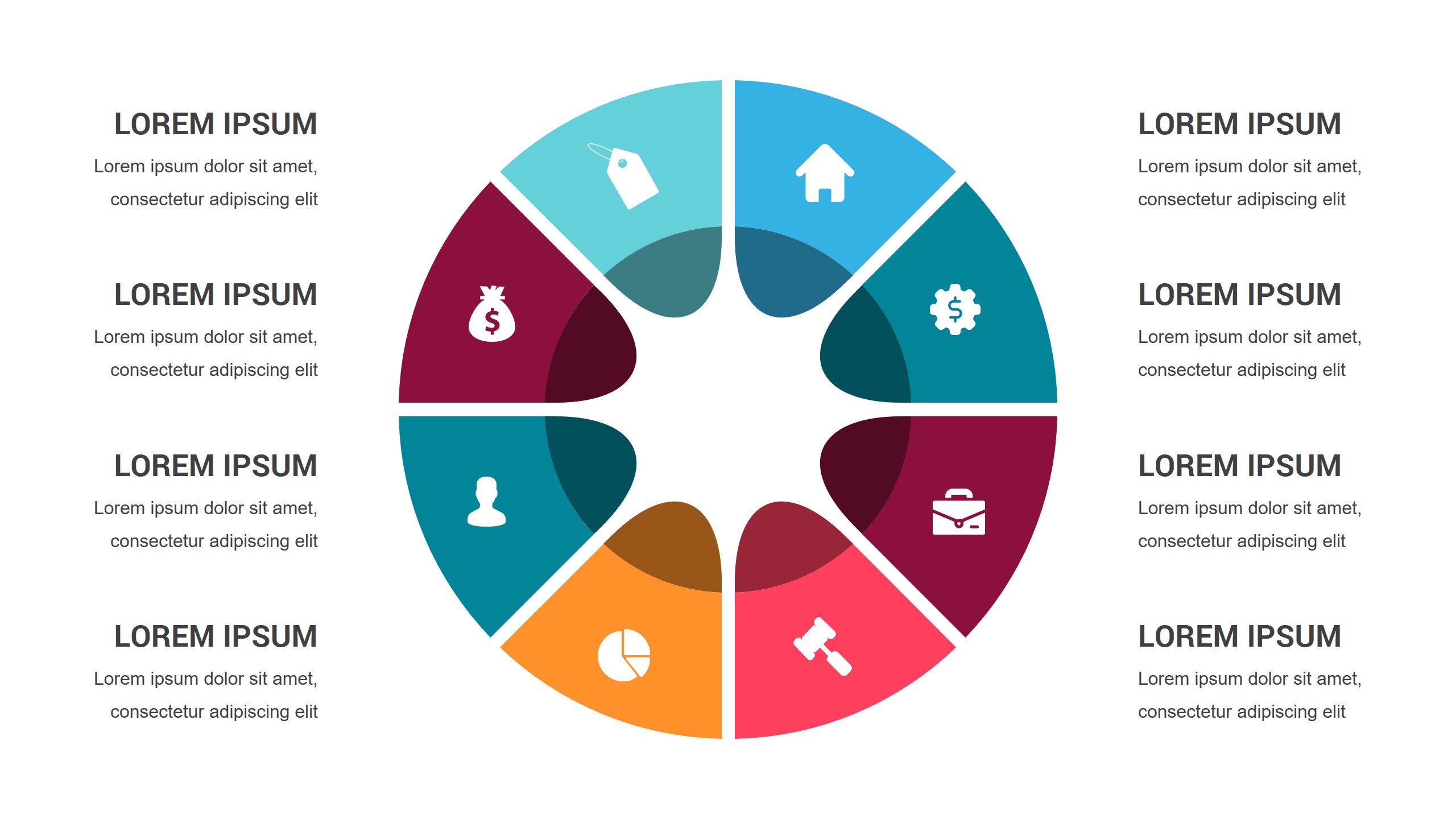 LOREM IPSUM
Lorem ipsum dolor sit amet, consectetur adipiscing elit

LOREM IPSUM
Lorem ipsum dolor sit amet, consectetur adipiscing elit

LOREM IPSUM
Lorem ipsum dolor sit amet, consectetur adipiscing elit

LOREM IPSUM
Lorem ipsum dolor sit amet, consectetur adipiscing elit

LOREM IPSUM
Lorem ipsum dolor sit amet, consectetur adipiscing elit

LOREM IPSUM
Lorem ipsum dolor sit amet, consectetur adipiscing elit

LOREM IPSUM
Lorem ipsum dolor sit amet, consectetur adipiscing elit

LOREM IPSUM
Lorem ipsum dolor sit amet, consectetur adipiscing elit