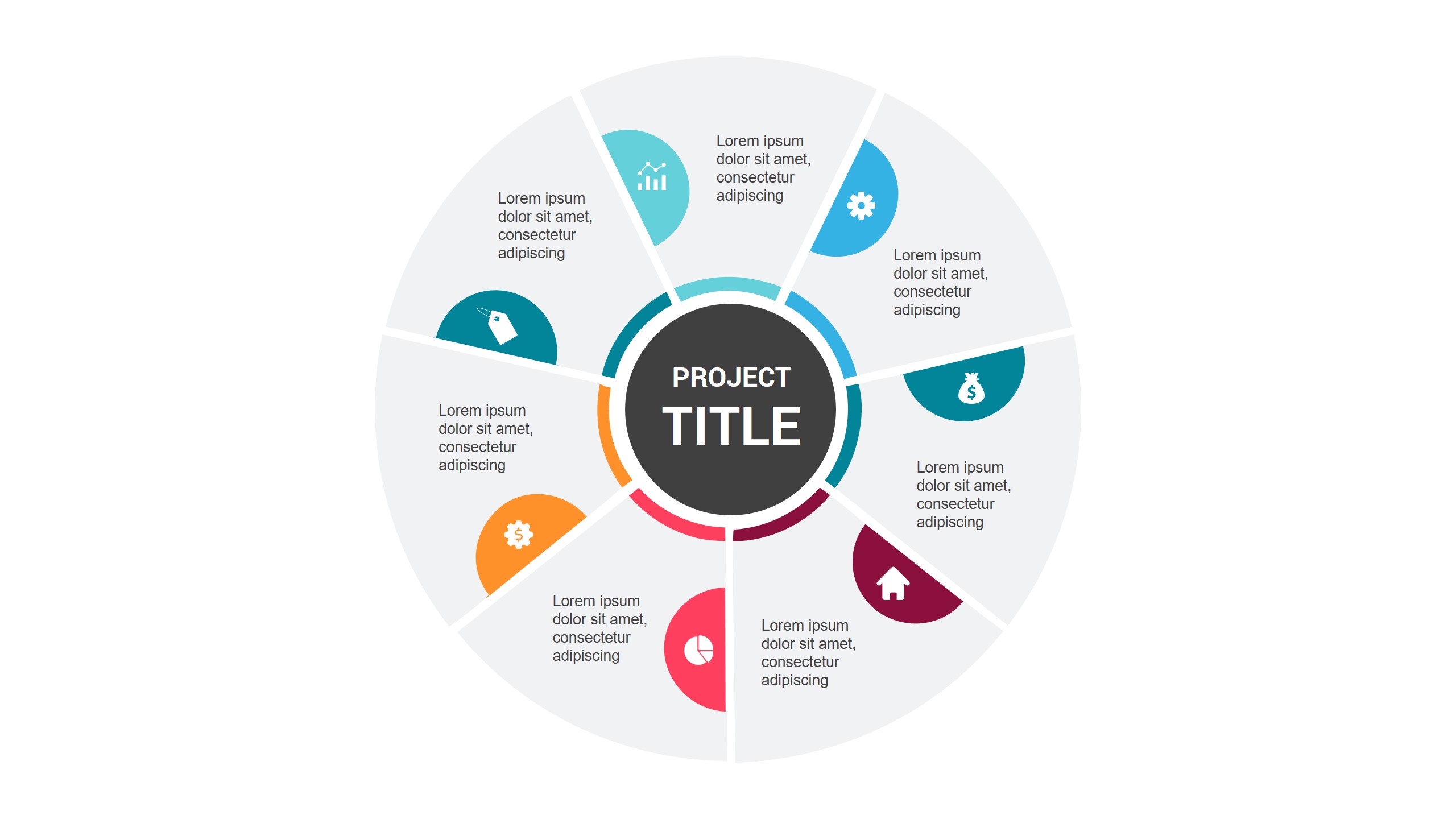 PROJECT
TITLE

Lorem ipsum dolor sit amet, consectetur adipiscing

Lorem ipsum dolor sit amet, consectetur adipiscing

Lorem ipsum dolor sit amet, consectetur adipiscing

Lorem ipsum dolor sit amet, consectetur adipiscing

Lorem ipsum dolor sit amet, consectetur adipiscing

Lorem ipsum dolor sit amet, consectetur adipiscing

Lorem ipsum dolor sit amet, consectetur adipiscing