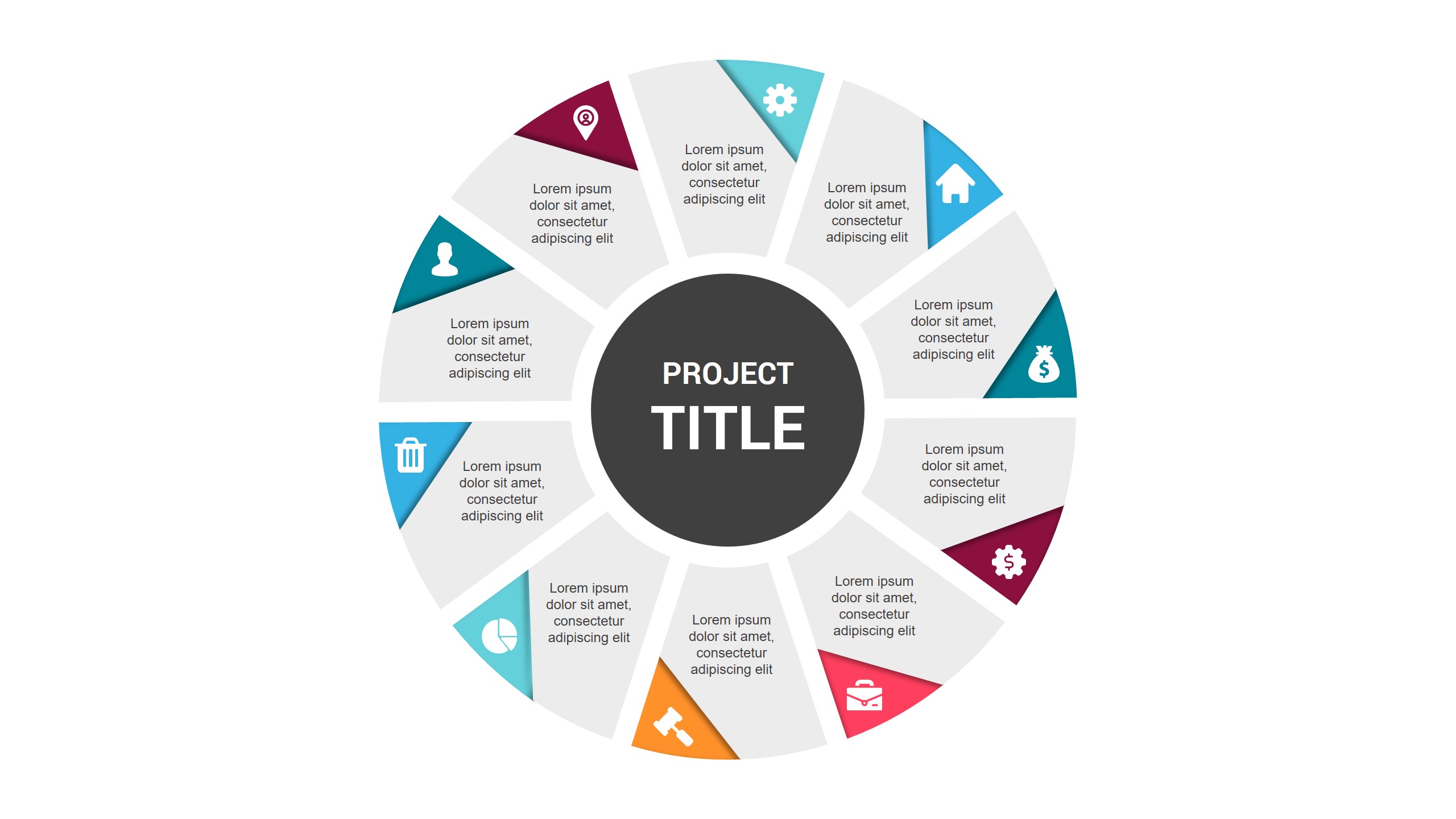 PROJECT
TITLE

Lorem ipsum dolor sit amet, consectetur adipiscing elit

Lorem ipsum dolor sit amet, consectetur adipiscing elit

Lorem ipsum dolor sit amet, consectetur adipiscing elit

Lorem ipsum dolor sit amet, consectetur adipiscing elit

Lorem ipsum dolor sit amet, consectetur adipiscing elit

Lorem ipsum dolor sit amet, consectetur adipiscing elit

Lorem ipsum dolor sit amet, consectetur adipiscing elit

Lorem ipsum dolor sit amet, consectetur adipiscing elit

Lorem ipsum dolor sit amet, consectetur adipiscing elit

Lorem ipsum dolor sit amet, consectetur adipiscing elit