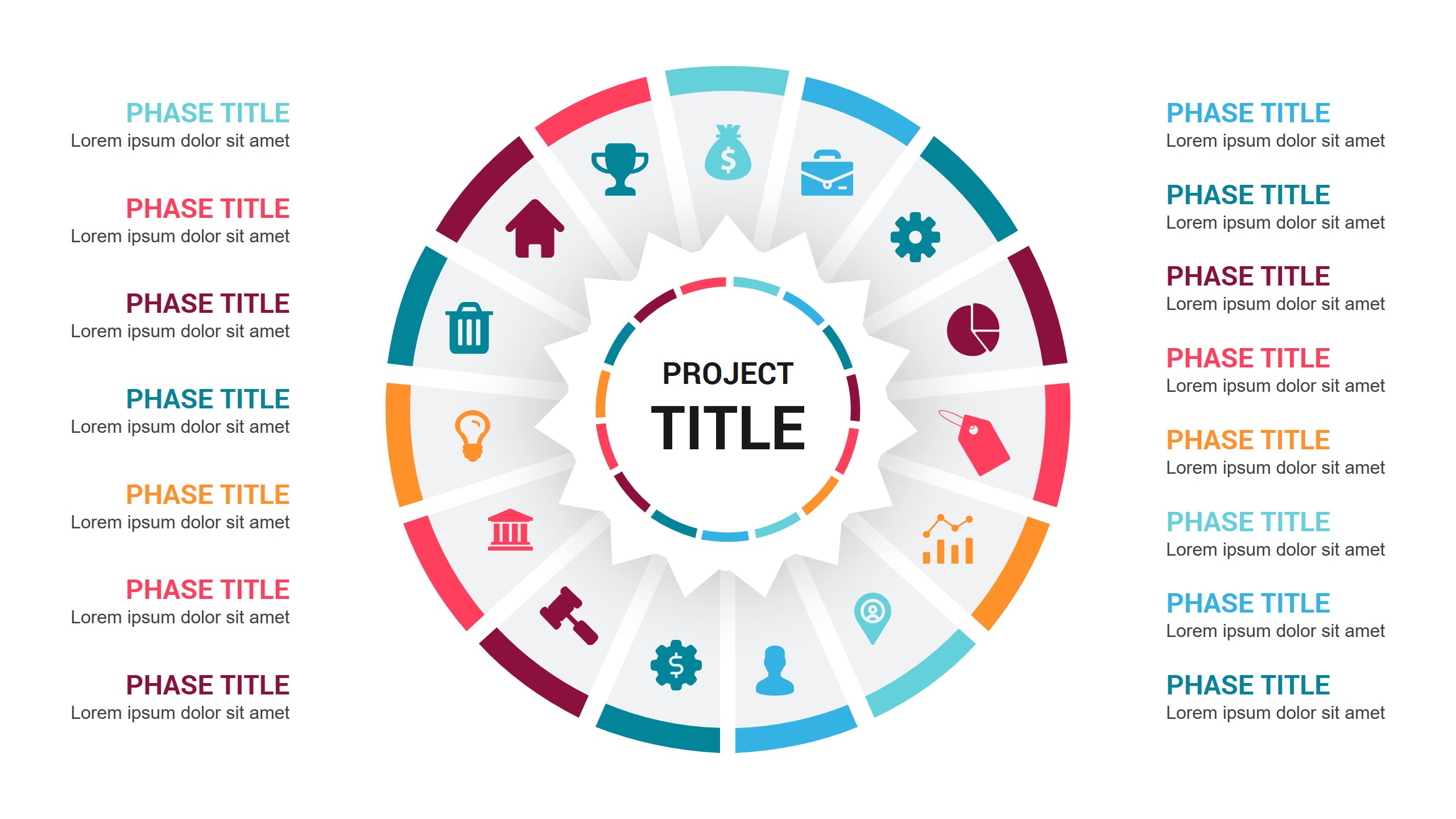 PHASE TITLE
Lorem ipsum dolor sit amet

PHASE TITLE
Lorem ipsum dolor sit amet

PHASE TITLE
Lorem ipsum dolor sit amet

PHASE TITLE
Lorem ipsum dolor sit amet

PHASE TITLE
Lorem ipsum dolor sit amet

PHASE TITLE
Lorem ipsum dolor sit amet

PHASE TITLE
Lorem ipsum dolor sit amet

PROJECT
TITLE

PHASE TITLE
Lorem ipsum dolor sit amet

PHASE TITLE
Lorem ipsum dolor sit amet

PHASE TITLE
Lorem ipsum dolor sit amet

PHASE TITLE
Lorem ipsum dolor sit amet

PHASE TITLE
Lorem ipsum dolor sit amet

PHASE TITLE
Lorem ipsum dolor sit amet

PHASE TITLE
Lorem ipsum dolor sit amet

PHASE TITLE
Lorem ipsum dolor sit amet