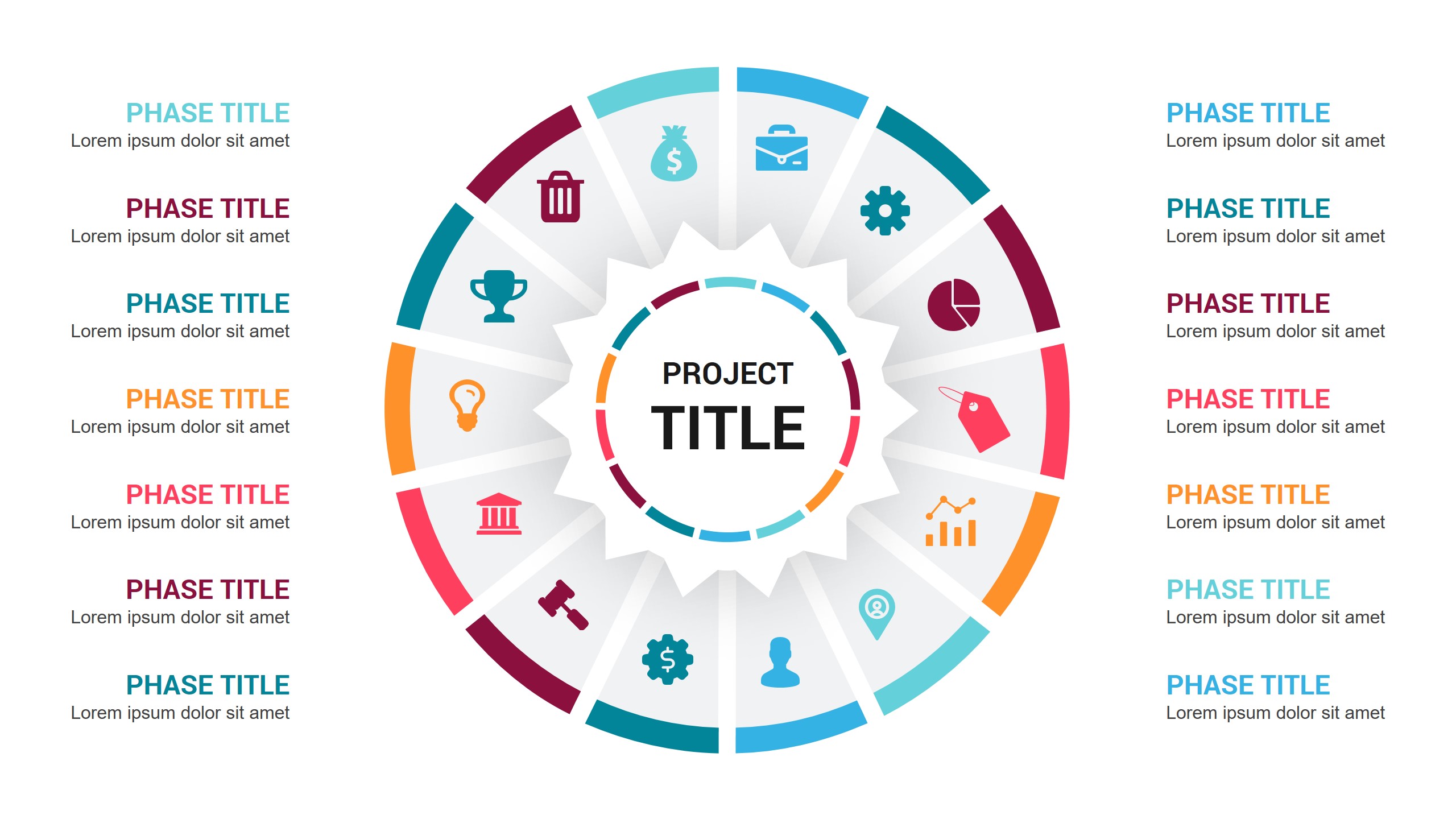 PHASE TITLE
Lorem ipsum dolor sit amet

PHASE TITLE
Lorem ipsum dolor sit amet

PHASE TITLE
Lorem ipsum dolor sit amet

PHASE TITLE
Lorem ipsum dolor sit amet

PHASE TITLE
Lorem ipsum dolor sit amet

PHASE TITLE
Lorem ipsum dolor sit amet

PHASE TITLE
Lorem ipsum dolor sit amet

PROJECT
TITLE

PHASE TITLE
Lorem ipsum dolor sit amet

PHASE TITLE
Lorem ipsum dolor sit amet

PHASE TITLE
Lorem ipsum dolor sit amet

PHASE TITLE
Lorem ipsum dolor sit amet

PHASE TITLE
Lorem ipsum dolor sit amet

PHASE TITLE
Lorem ipsum dolor sit amet

PHASE TITLE
Lorem ipsum dolor sit amet