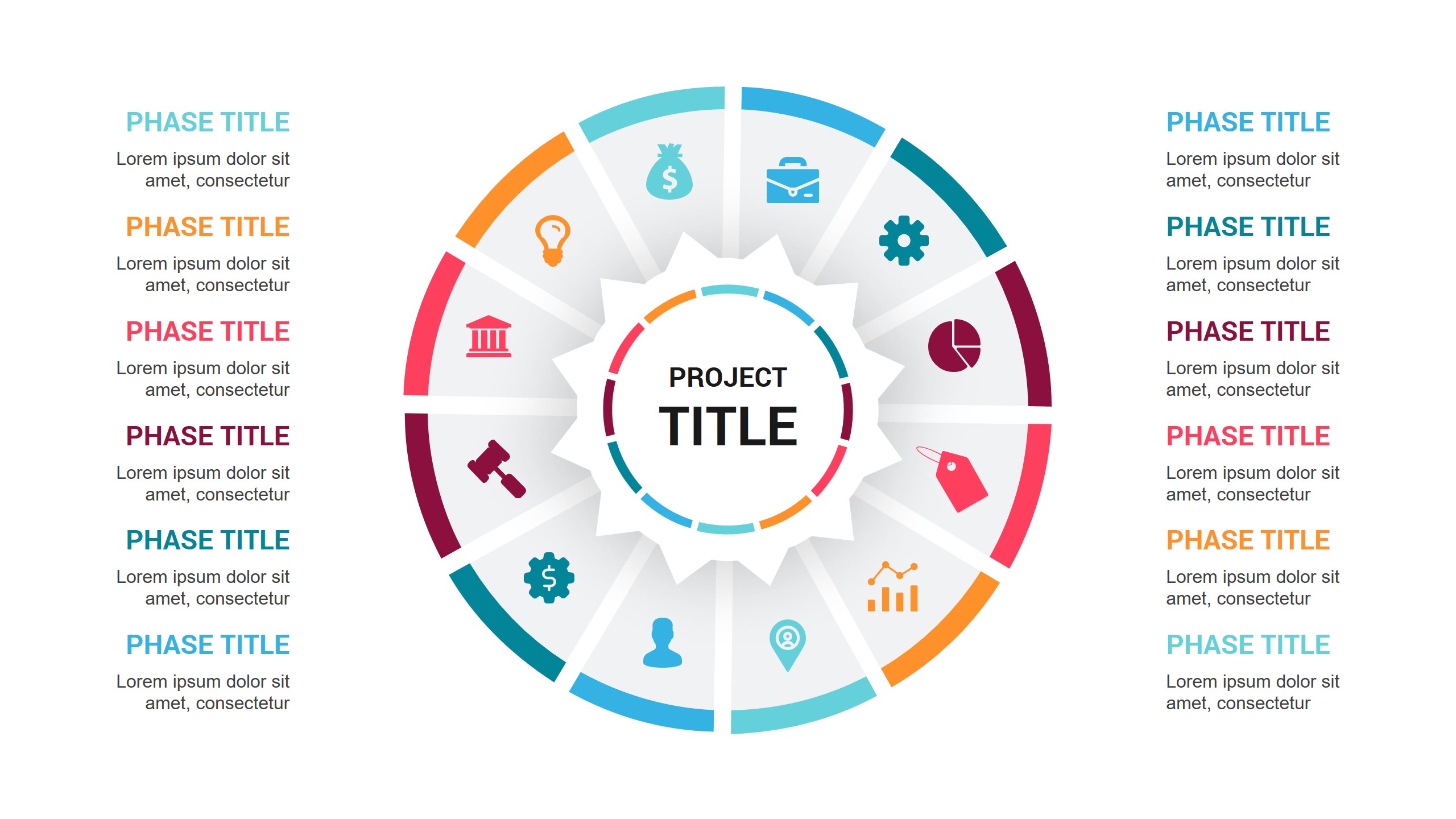 PHASE TITLE

Lorem ipsum dolor sit amet, consectetur

PHASE TITLE

Lorem ipsum dolor sit amet, consectetur

PHASE TITLE

Lorem ipsum dolor sit amet, consectetur

PHASE TITLE

Lorem ipsum dolor sit amet, consectetur

PHASE TITLE

Lorem ipsum dolor sit amet, consectetur

PHASE TITLE

Lorem ipsum dolor sit amet, consectetur

PROJECT TITLE

PHASE TITLE

Lorem ipsum dolor sit amet, consectetur

PHASE TITLE

Lorem ipsum dolor sit amet, consectetur

PHASE TITLE

Lorem ipsum dolor sit amet, consectetur

PHASE TITLE

Lorem ipsum dolor sit amet, consectetur

PHASE TITLE

Lorem ipsum dolor sit amet, consectetur

PHASE TITLE

Lorem ipsum dolor sit amet, consectetur