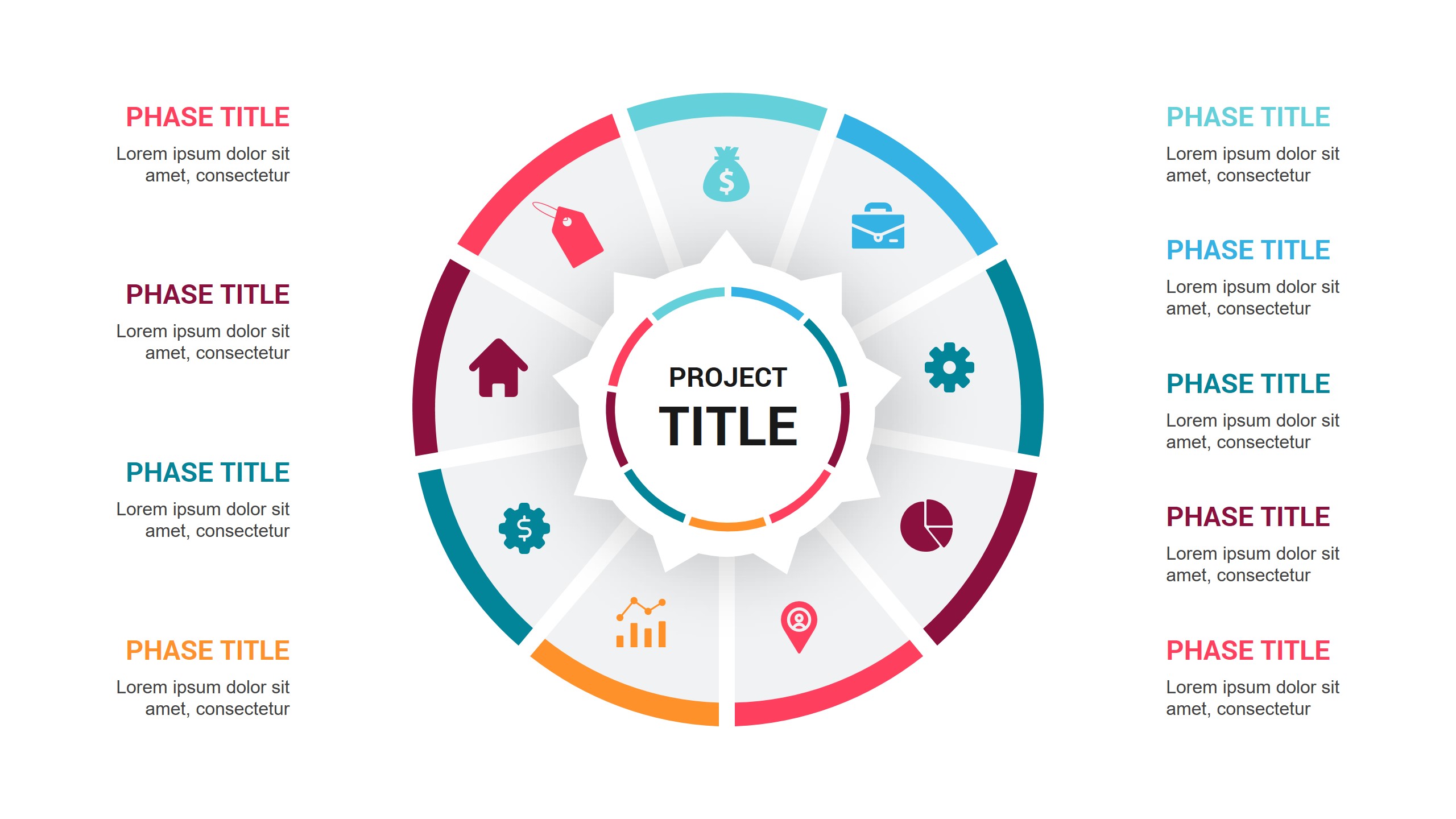 PHASE TITLE
Lorem ipsum dolor sit amet, consectetur

PHASE TITLE
Lorem ipsum dolor sit amet, consectetur

PHASE TITLE
Lorem ipsum dolor sit amet, consectetur

PHASE TITLE
Lorem ipsum dolor sit amet, consectetur

PROJECT
TITLE

PHASE TITLE
Lorem ipsum dolor sit amet, consectetur

PHASE TITLE
Lorem ipsum dolor sit amet, consectetur

PHASE TITLE
Lorem ipsum dolor sit amet, consectetur

PHASE TITLE
Lorem ipsum dolor sit amet, consectetur

PHASE TITLE
Lorem ipsum dolor sit amet, consectetur