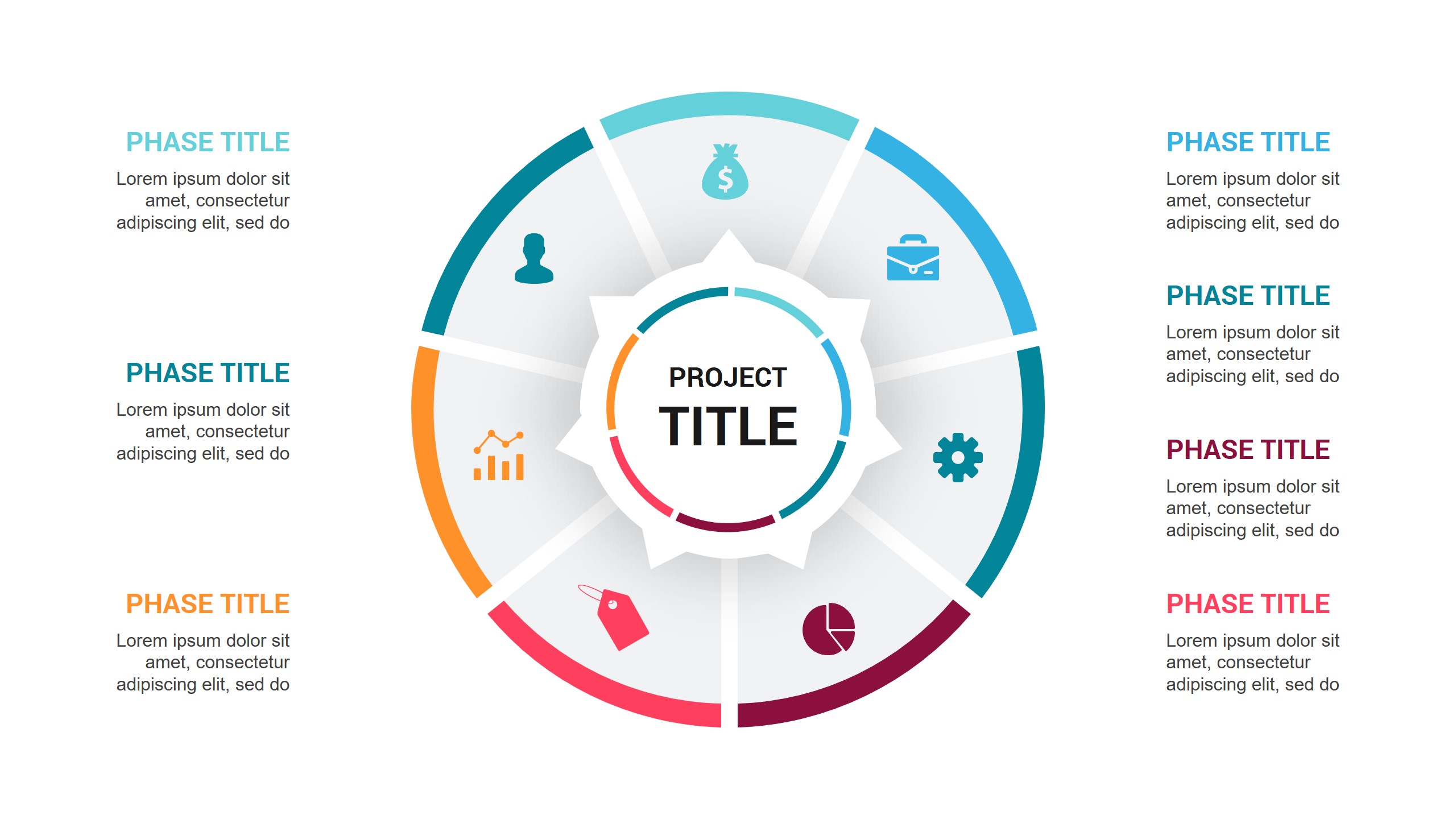 PHASE TITLE
Lorem ipsum dolor sit amet, consectetur adipiscing elit, sed do

PHASE TITLE
Lorem ipsum dolor sit amet, consectetur adipiscing elit, sed do

PHASE TITLE
Lorem ipsum dolor sit amet, consectetur adipiscing elit, sed do

PROJECT
TITLE

PHASE TITLE
Lorem ipsum dolor sit amet, consectetur adipiscing elit, sed do

PHASE TITLE
Lorem ipsum dolor sit amet, consectetur adipiscing elit, sed do

PHASE TITLE
Lorem ipsum dolor sit amet, consectetur adipiscing elit, sed do

PHASE TITLE
Lorem ipsum dolor sit amet, consectetur adipiscing elit, sed do