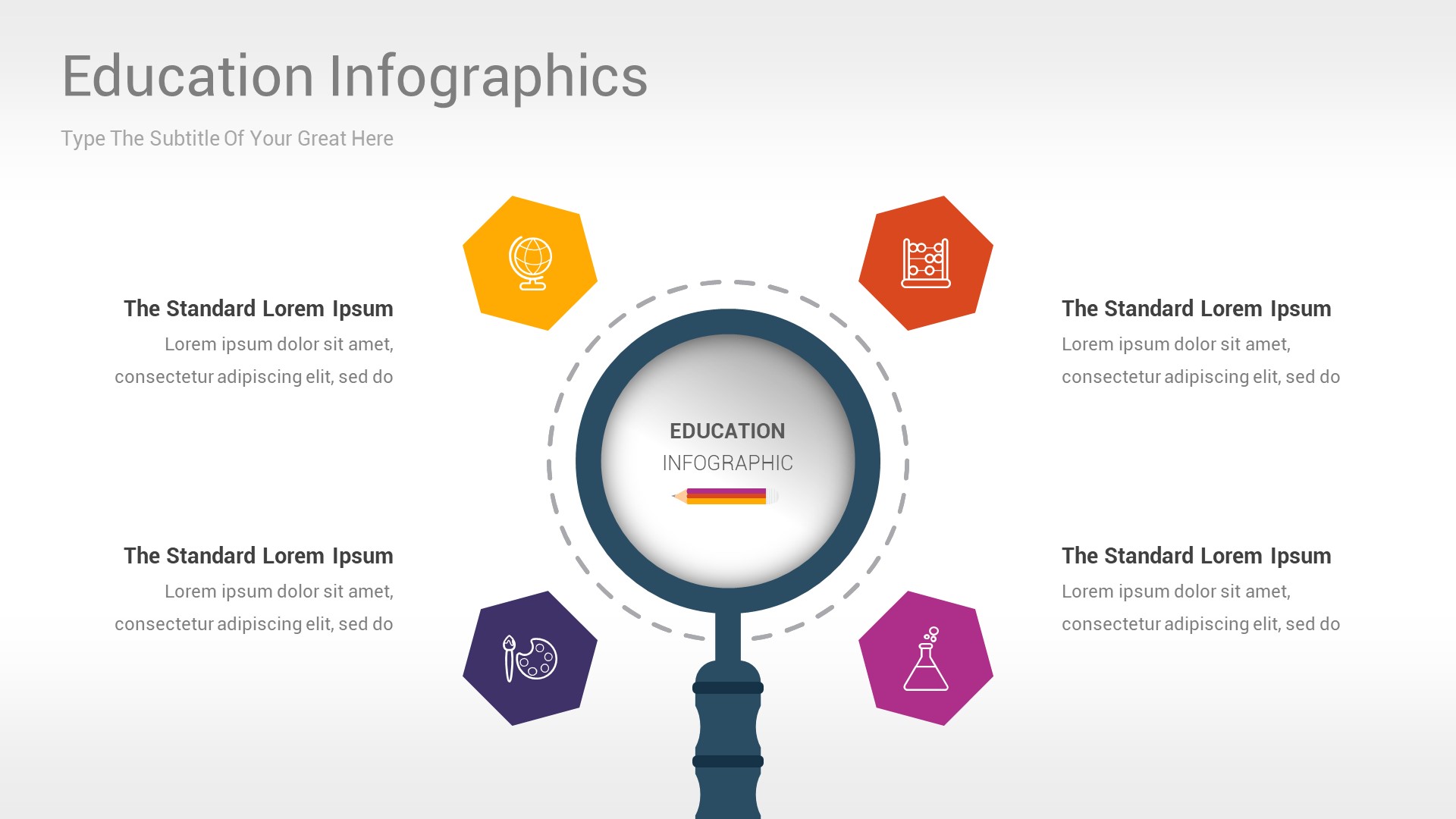 Education Infographics

Type The Subtitle Of Your Great Here

The Standard Lorem Ipsum

Lorem ipsum dolor sit amet, consectetur adipiscing elit, sed do

The Standard Lorem Ipsum

Lorem ipsum dolor sit amet, consectetur adipiscing elit, sed do

EDUCATION

INFOGRAPHIC

The Standard Lorem Ipsum

Lorem ipsum dolor sit amet, consectetur adipiscing elit, sed do

The Standard Lorem Ipsum

Lorem ipsum dolor sit amet, consectetur adipiscing elit, sed do