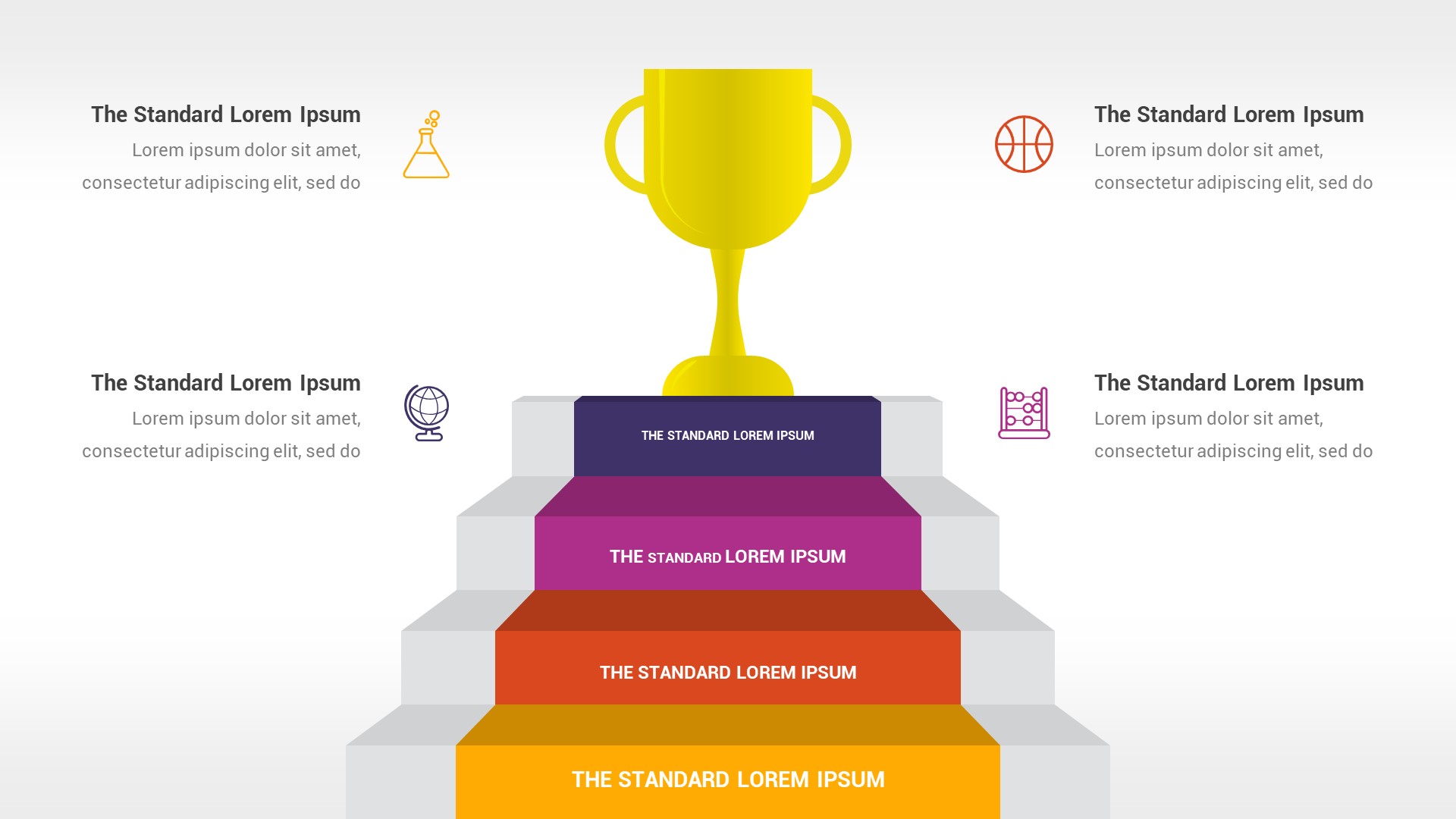 The Standard Lorem Ipsum

Lorem ipsum dolor sit amet, consectetur adipiscing elit, sed do

The Standard Lorem Ipsum

Lorem ipsum dolor sit amet, consectetur adipiscing elit, sed do

The Standard Lorem Ipsum

Lorem ipsum dolor sit amet, consectetur adipiscing elit, sed do

The Standard Lorem Ipsum

Lorem ipsum dolor sit amet, consectetur adipiscing elit, sed do

THE STANDARD LOREM IPSUM

THE STANDARD LOREM IPSUM

THE STANDARD LOREM IPSUM

THE STANDARD LOREM IPSUM