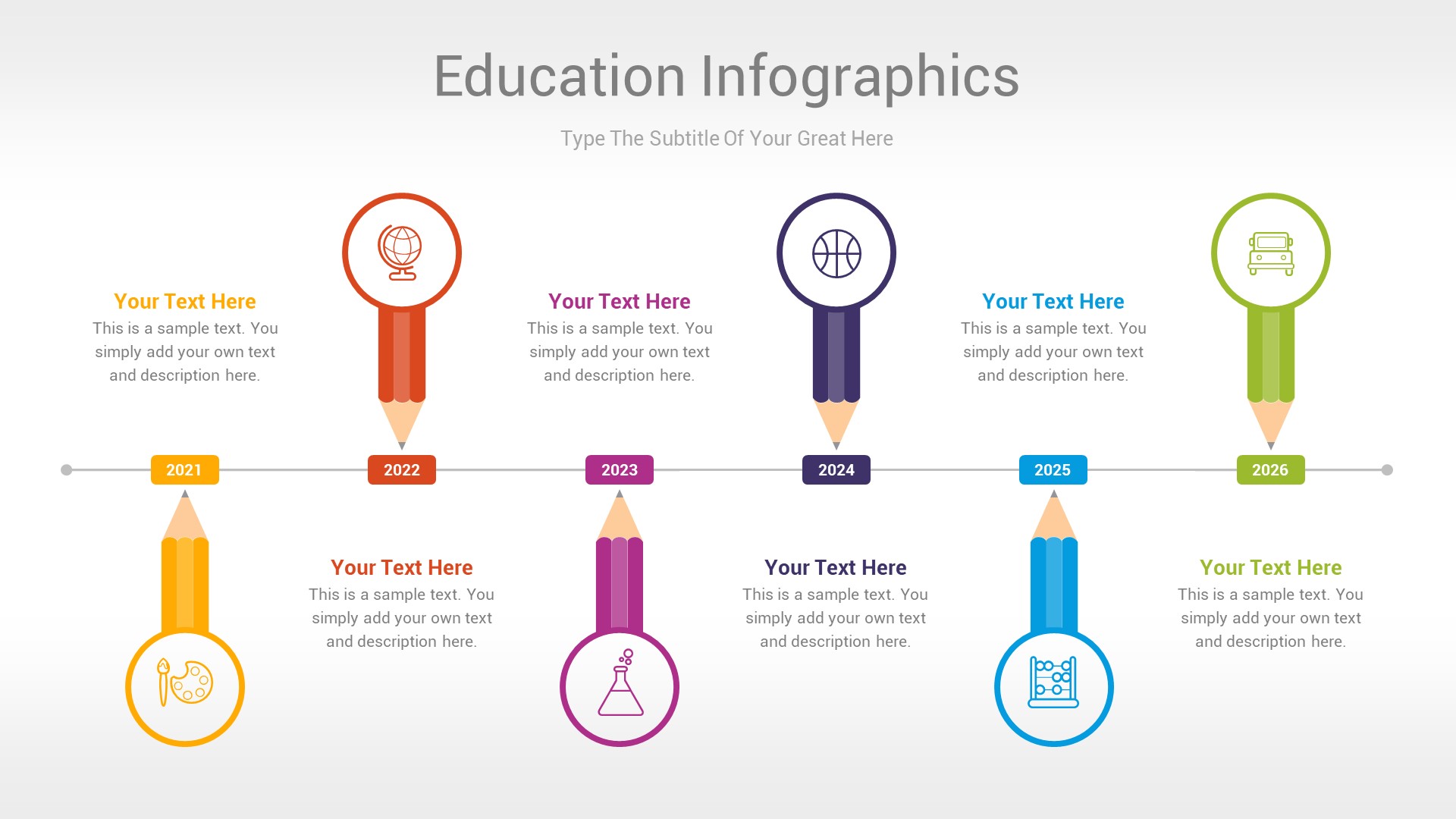 Education Infographics

Type The Subtitle Of Your Great Here

Your Text Here
This is a sample text. You simply add your own text and description here.

Your Text Here
This is a sample text. You simply add your own text and description here.

Your Text Here
This is a sample text. You simply add your own text and description here.

2021

2022

2023

2024

2025

2026

Your Text Here
This is a sample text. You simply add your own text and description here.

Your Text Here
This is a sample text. You simply add your own text and description here.

Your Text Here
This is a sample text. You simply add your own text and description here.