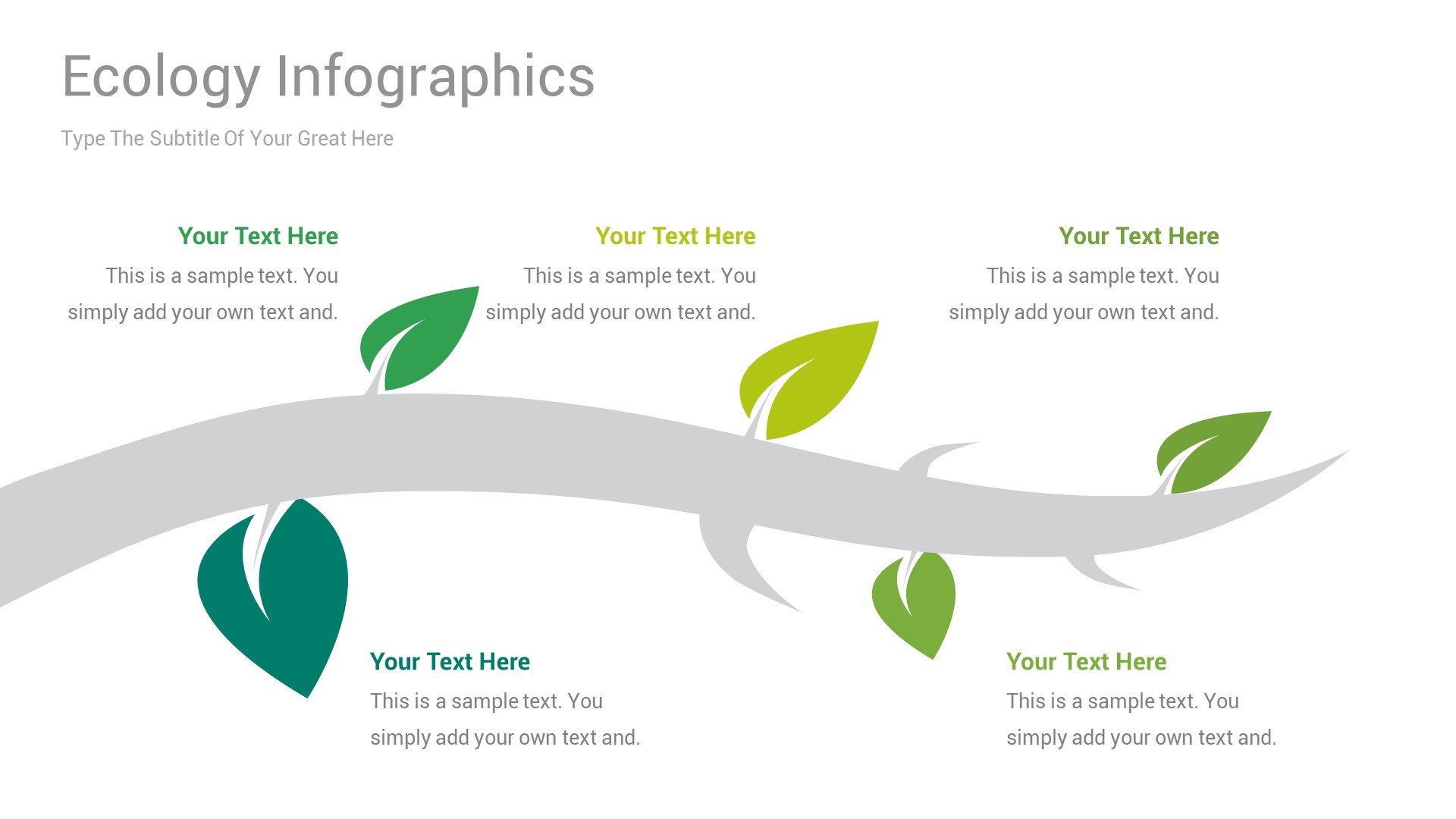 Ecology Infographics

Type The Subtitle Of Your Great Here

Your Text Here
This is a sample text. You simply add your own text and.

Your Text Here
This is a sample text. You simply add your own text and.

Your Text Here
This is a sample text. You simply add your own text and.

Your Text Here
This is a sample text. You simply add your own text and.

Your Text Here
This is a sample text. You simply add your own text and.