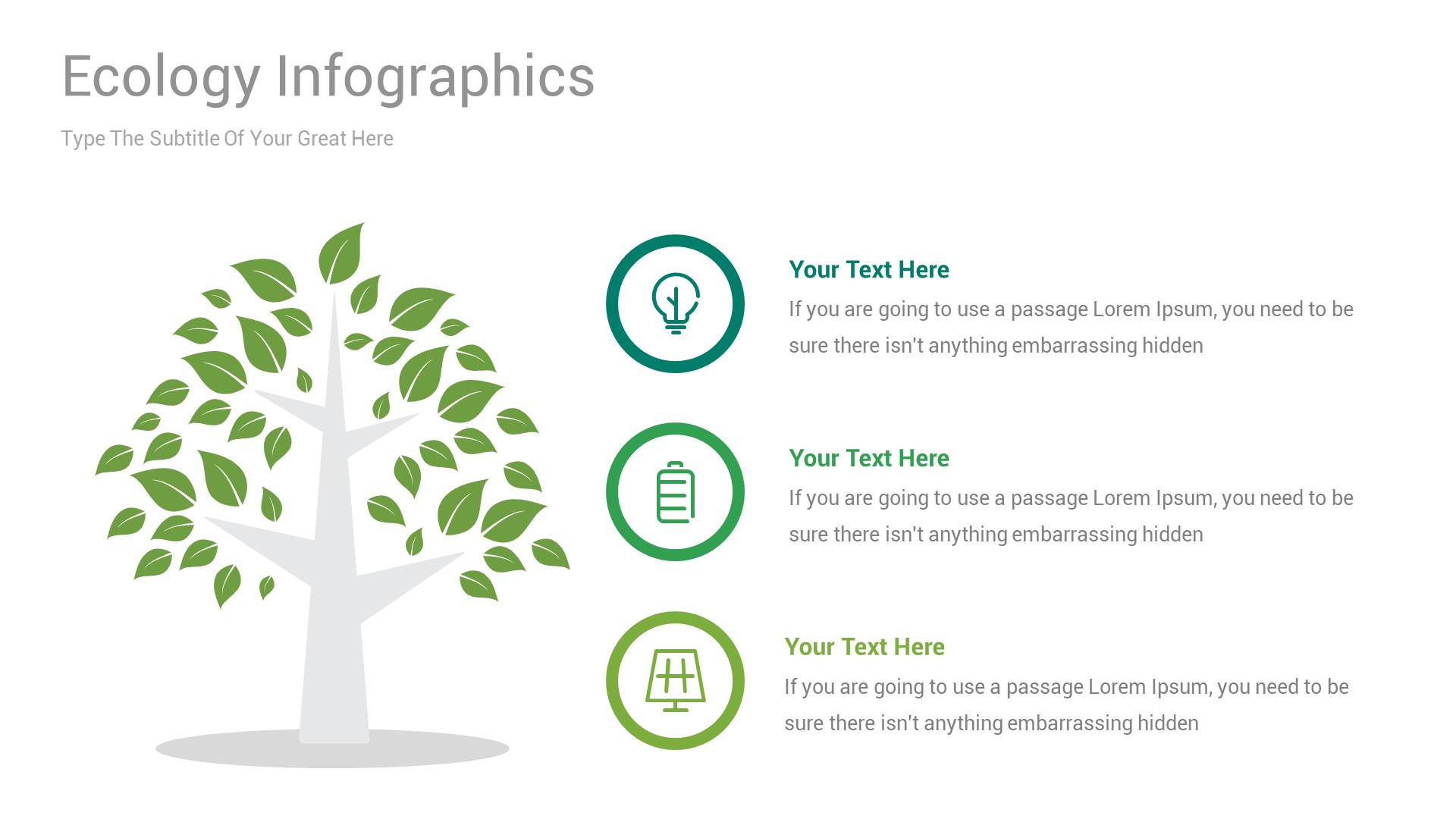 Ecology Infographics

Type The Subtitle Of Your Great Here

Your Text Here

If you are going to use a passage Lorem Ipsum, you need to be sure there isn't anything embarrassing hidden

Your Text Here

If you are going to use a passage Lorem Ipsum, you need to be sure there isn't anything embarrassing hidden

Your Text Here

If you are going to use a passage Lorem Ipsum, you need to be sure there isn't anything embarrassing hidden