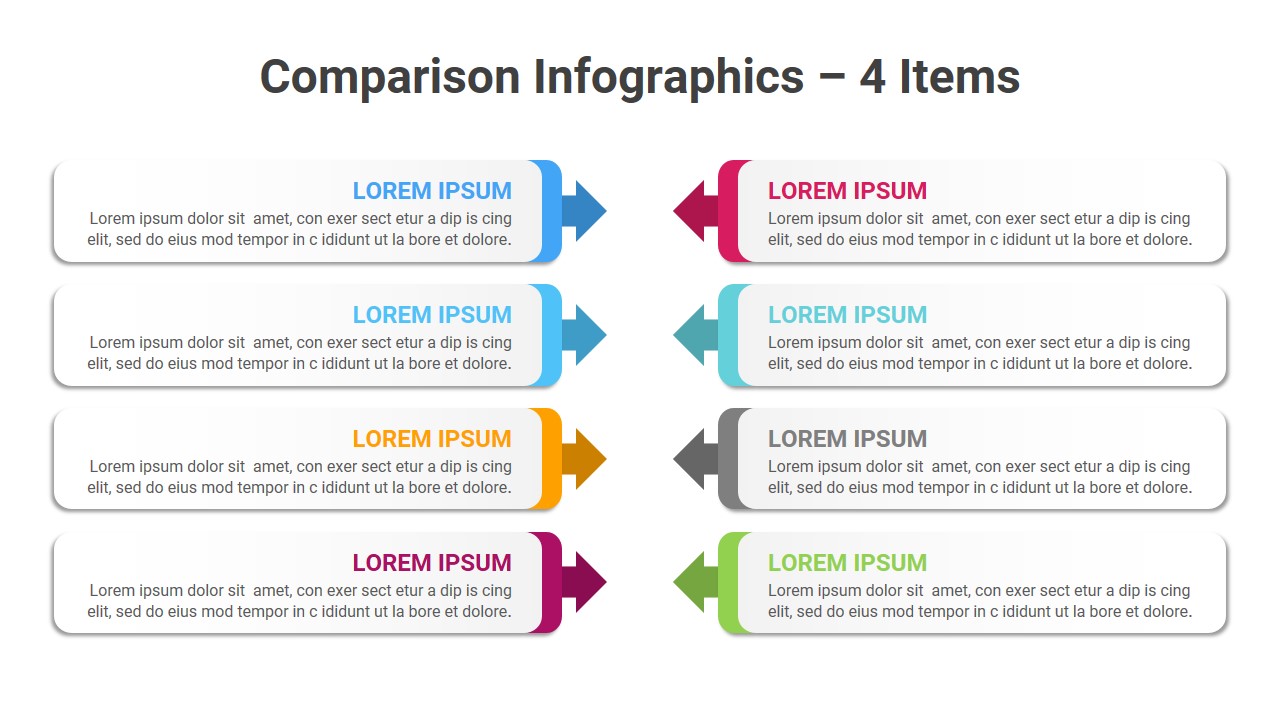 Comparison Infographics – 4 Items

LOREM IPSUM
Lorem ipsum dolor sit amet, con exer sect etur a dip is cing elit, sed do eius mod tempor in c ididunt ut la bore et dolore.

LOREM IPSUM
Lorem ipsum dolor sit amet, con exer sect etur a dip is cing elit, sed do eius mod tempor in c ididunt ut la bore et dolore.

LOREM IPSUM
Lorem ipsum dolor sit amet, con exer sect etur a dip is cing elit, sed do eius mod tempor in c ididunt ut la bore et dolore.

LOREM IPSUM
Lorem ipsum dolor sit amet, con exer sect etur a dip is cing elit, sed do eius mod tempor in c ididunt ut la bore et dolore.

LOREM IPSUM
Lorem ipsum dolor sit amet, con exer sect etur a dip is cing elit, sed do eius mod tempor in c ididunt ut la bore et dolore.

LOREM IPSUM
Lorem ipsum dolor sit amet, con exer sect etur a dip is cing elit, sed do eius mod tempor in c ididunt ut la bore et dolore.

LOREM IPSUM
Lorem ipsum dolor sit amet, con exer sect etur a dip is cing elit, sed do eius mod tempor in c ididunt ut la bore et dolore.

LOREM IPSUM
Lorem ipsum dolor sit amet, con exer sect etur a dip is cing elit, sed do eius mod tempor in c ididunt ut la bore et dolore.