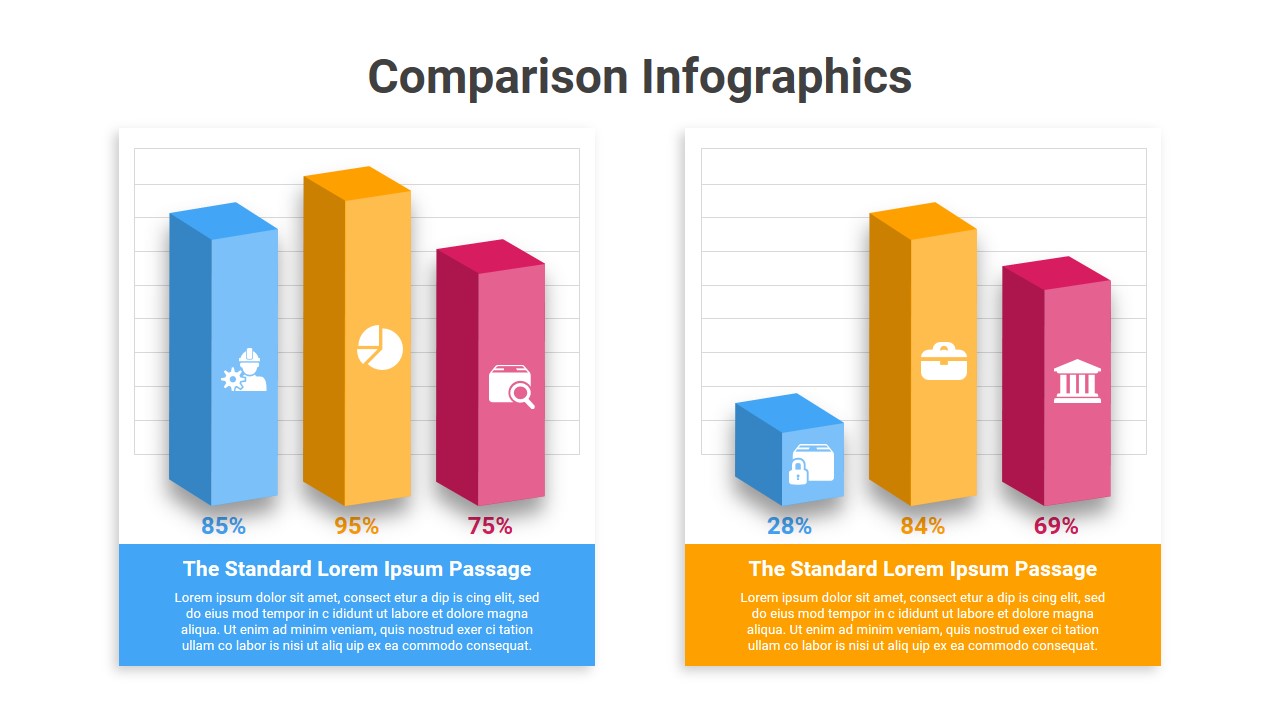 Comparison Infographics

85%
95%
75%

The Standard Lorem Ipsum Passage

Lorem ipsum dolor sit amet, consect etur a dip is cing elit, sed do eius mod tempor in c ididunt ut labore et dolore magna aliqua. Ut enim ad minim veniam, quis nostrud exer ci tation ullam co labor is nisi ut aliq uip ex ea commodo consequat.

28%
84%
69%

The Standard Lorem Ipsum Passage

Lorem ipsum dolor sit amet, consect etur a dip is cing elit, sed do eius mod tempor in c ididunt ut labore et dolore magna aliqua. Ut enim ad minim veniam, quis nostrud exer ci tation ullam co labor is nisi ut aliq uip ex ea commodo consequat.