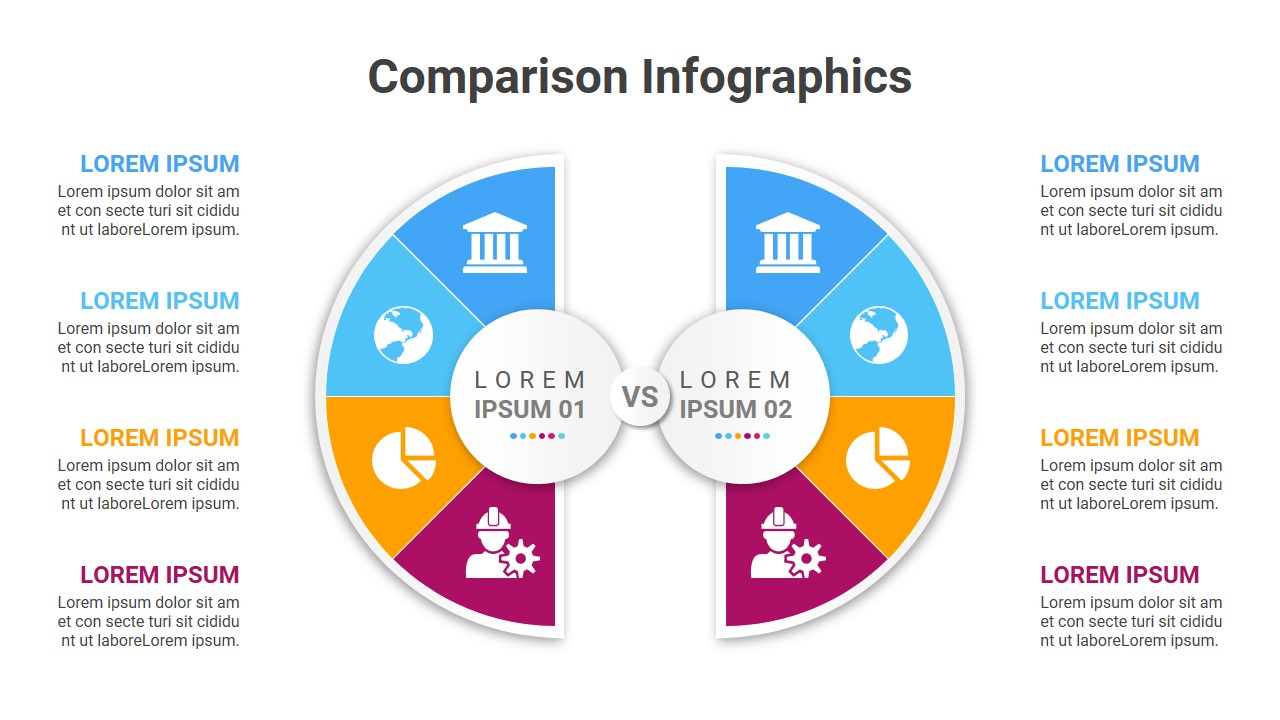 Comparison Infographics

LOREM IPSUM
Lorem ipsum dolor sit am et con secte turi sit cididu nt ut laboreLorem ipsum.

LOREM IPSUM
Lorem ipsum dolor sit am et con secte turi sit cididu nt ut laboreLorem ipsum.

LOREM IPSUM
Lorem ipsum dolor sit am et con secte turi sit cididu nt ut laboreLorem ipsum.

LOREM IPSUM
Lorem ipsum dolor sit am et con secte turi sit cididu nt ut laboreLorem ipsum.

LOREM IPSUM 01

VS

LOREM IPSUM 02

LOREM IPSUM
Lorem ipsum dolor sit am et con secte turi sit cididu nt ut laboreLorem ipsum.

LOREM IPSUM
Lorem ipsum dolor sit am et con secte turi sit cididu nt ut laboreLorem ipsum.

LOREM IPSUM
Lorem ipsum dolor sit am et con secte turi sit cididu nt ut laboreLorem ipsum.

LOREM IPSUM
Lorem ipsum dolor sit am et con secte turi sit cididu nt ut laboreLorem ipsum.