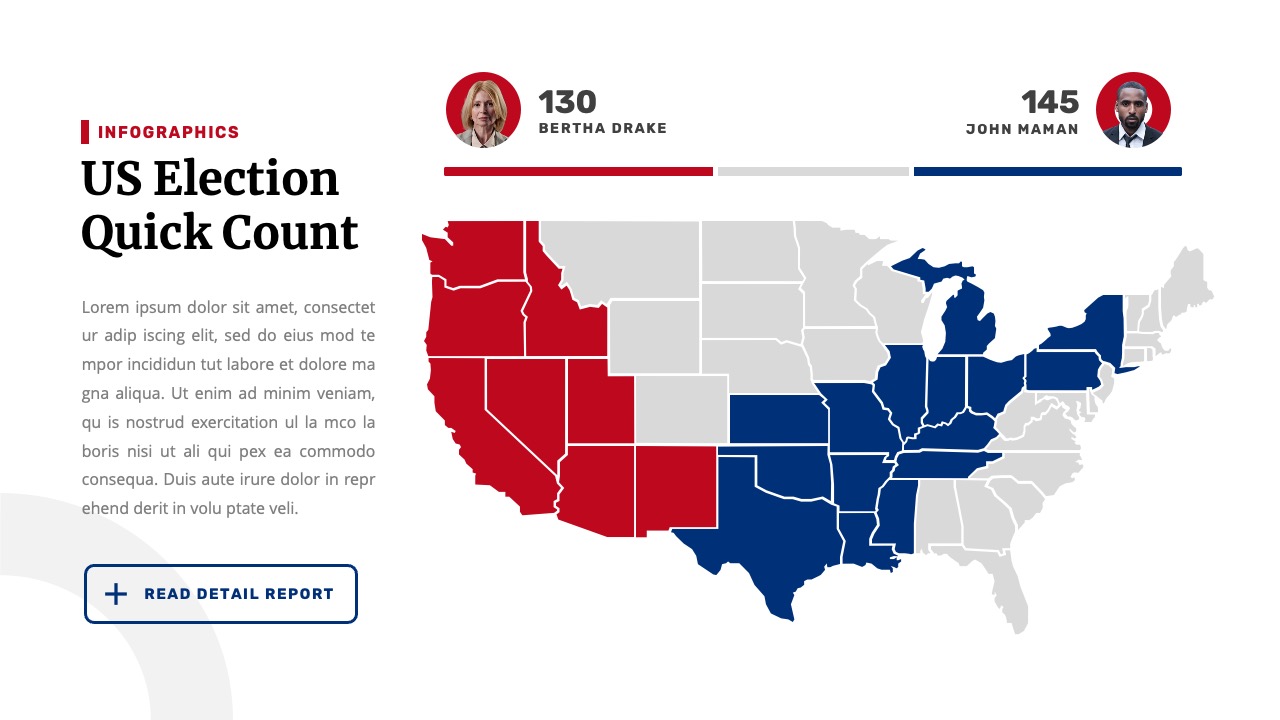 INFOGRAPHICS

US Election Quick Count

Lorem ipsum dolor sit amet, consectet ur adip iscing elit, sed do eius mod te mpor incididun tut labore et dolore ma gna aliqua. Ut enim ad minim veniam, qu is nostrud exercitation ul la mco la boris nisi ut ali qui pex ea commodo consequa. Duis aute irure dolor in repr ehend derit in volu ptate veli.

+ READ DETAIL REPORT

130
BERTHA DRAKE

145
JOHN MAMAN