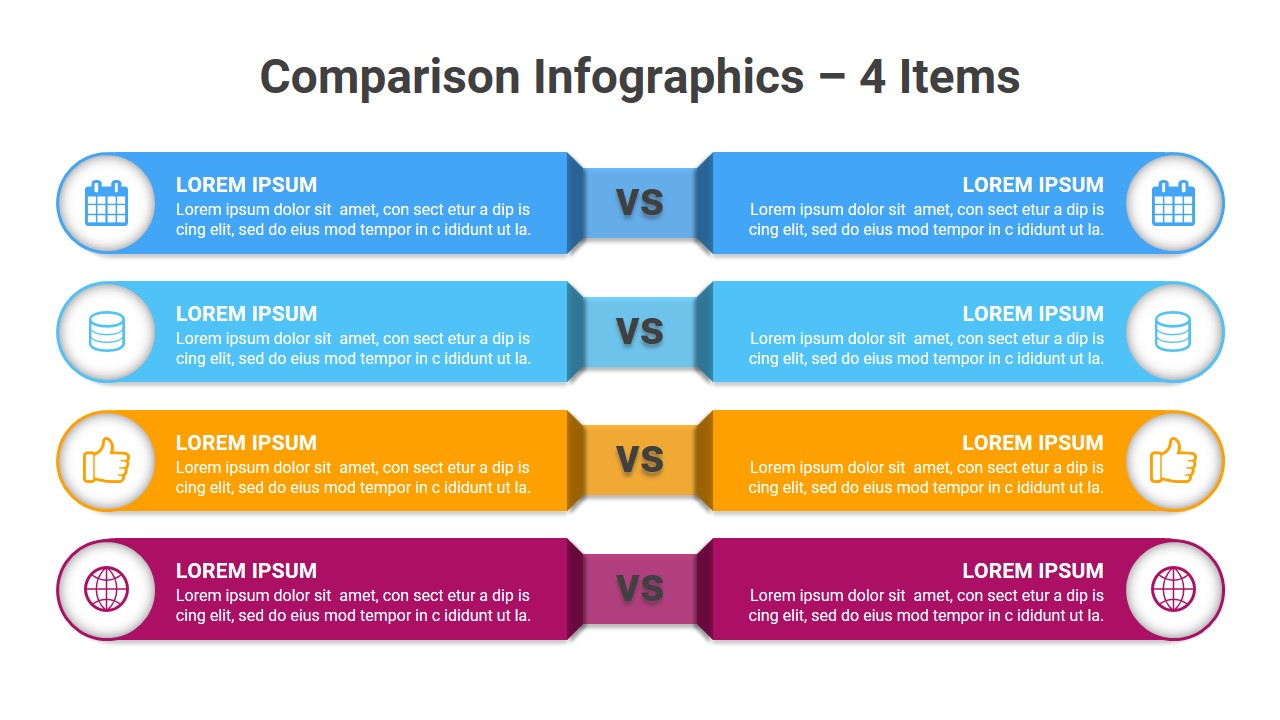 Comparison Infographics – 4 Items

LOREM IPSUM
Lorem ipsum dolor sit amet, con sect etur a dip is cing elit, sed do eius mod tempor in c ididunt ut la.

VS

LOREM IPSUM
Lorem ipsum dolor sit amet, con sect etur a dip is cing elit, sed do eius mod tempor in c ididunt ut la.

LOREM IPSUM
Lorem ipsum dolor sit amet, con sect etur a dip is cing elit, sed do eius mod tempor in c ididunt ut la.

VS

LOREM IPSUM
Lorem ipsum dolor sit amet, con sect etur a dip is cing elit, sed do eius mod tempor in c ididunt ut la.

LOREM IPSUM
Lorem ipsum dolor sit amet, con sect etur a dip is cing elit, sed do eius mod tempor in c ididunt ut la.

VS

LOREM IPSUM
Lorem ipsum dolor sit amet, con sect etur a dip is cing elit, sed do eius mod tempor in c ididunt ut la.

LOREM IPSUM
Lorem ipsum dolor sit amet, con sect etur a dip is cing elit, sed do eius mod tempor in c ididunt ut la.

VS

LOREM IPSUM
Lorem ipsum dolor sit amet, con sect etur a dip is cing elit, sed do eius mod tempor in c ididunt ut la.