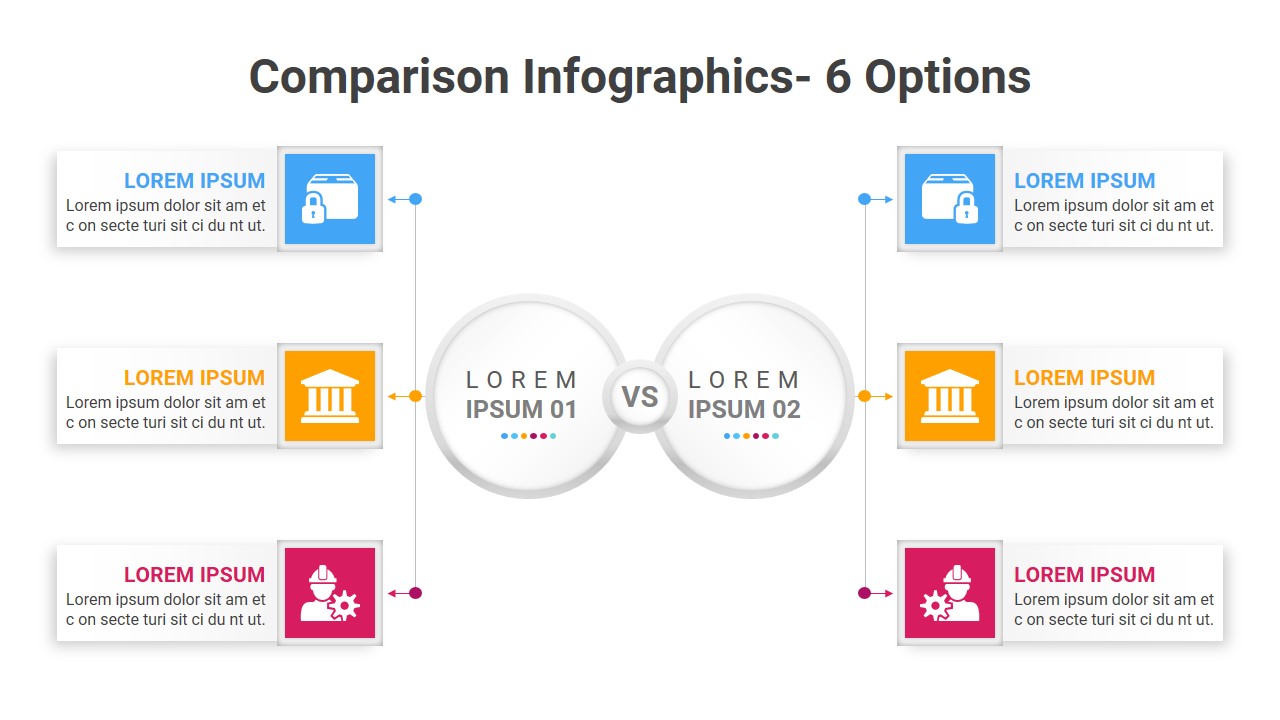 Comparison Infographics- 6 Options

LOREM IPSUM
Lorem ipsum dolor sit am et c on secte turi sit ci du nt ut.

LOREM IPSUM
Lorem ipsum dolor sit am et c on secte turi sit ci du nt ut.

LOREM IPSUM
Lorem ipsum dolor sit am et c on secte turi sit ci du nt ut.

LOREM IPSUM 01

VS

LOREM IPSUM 02

LOREM IPSUM
Lorem ipsum dolor sit am et c on secte turi sit ci du nt ut.

LOREM IPSUM
Lorem ipsum dolor sit am et c on secte turi sit ci du nt ut.

LOREM IPSUM
Lorem ipsum dolor sit am et c on secte turi sit ci du nt ut.