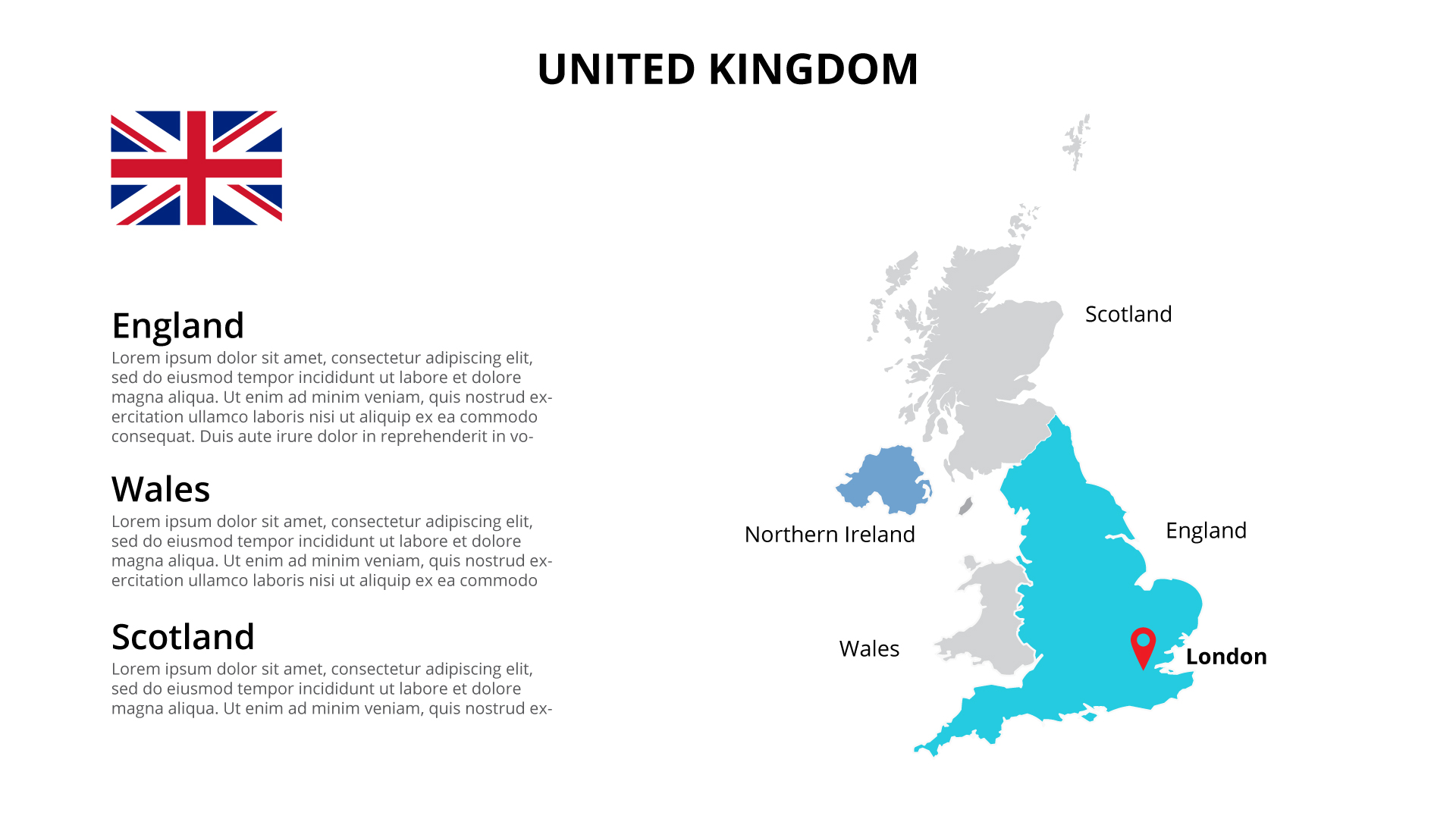 UNITED KINGDOM

England
Lorem ipsum dolor sit amet, consectetur adipiscing elit, sed do eiusmod tempor incididunt ut labore et dolore magna aliqua. Ut enim ad minim veniam, quis nostrud exercitation ullamco laboris nisi ut aliquip ex ea commodo consequat. Duis aute irure dolor in reprehenderit in vo-

Wales
Lorem ipsum dolor sit amet, consectetur adipiscing elit, sed do eiusmod tempor incididunt ut labore et dolore magna aliqua. Ut enim ad minim veniam, quis nostrud exercitation ullamco laboris nisi ut aliquip ex ea commodo

Scotland
Lorem ipsum dolor sit amet, consectetur adipiscing elit, sed do eiusmod tempor incididunt ut labore et dolore magna aliqua. Ut enim ad minim veniam, quis nostrud ex-

Scotland

Northern Ireland

England

Wales

London