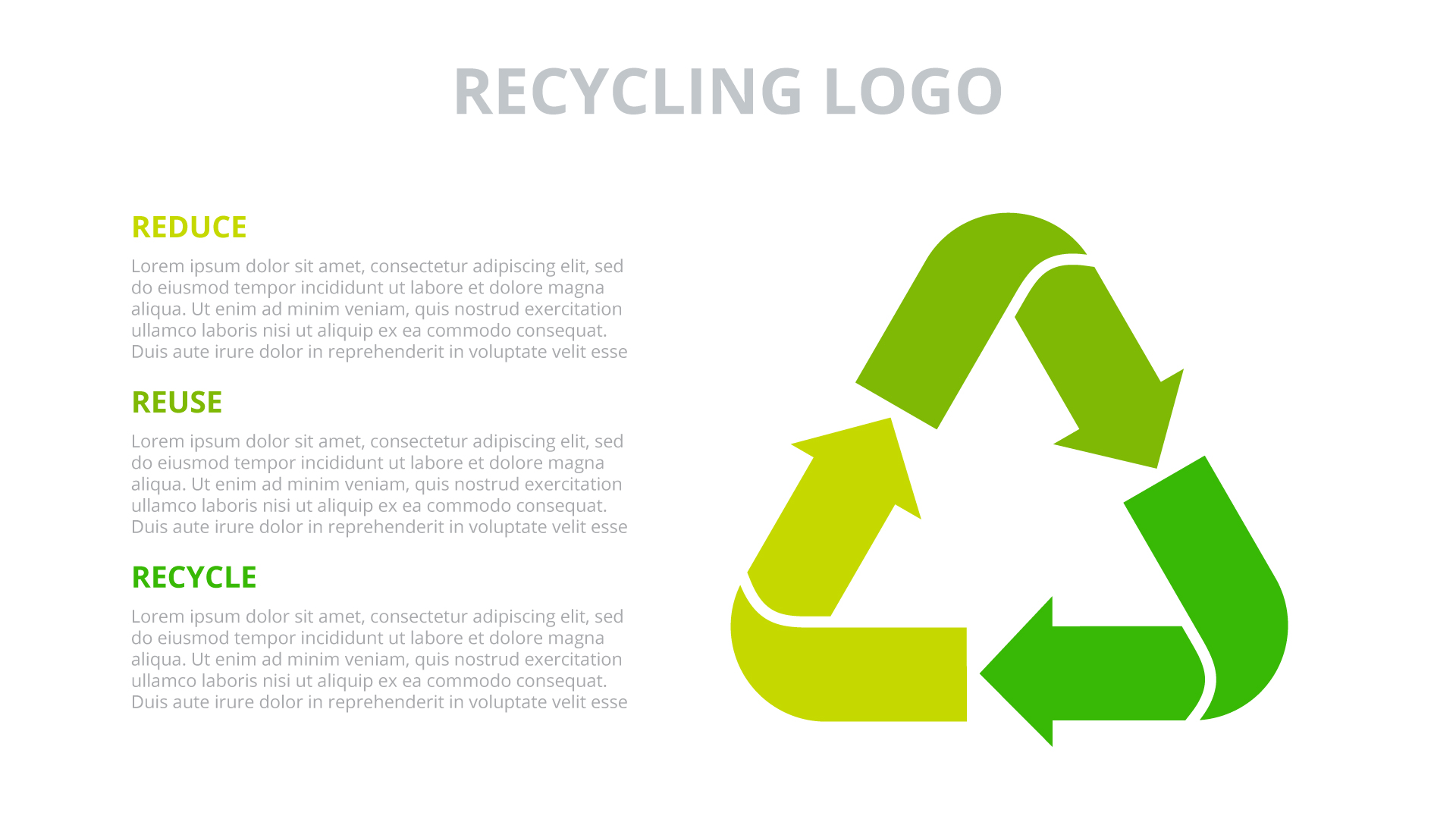 RECYCLING LOGO

REDUCE

Lorem ipsum dolor sit amet, consectetur adipiscing elit, sed do eiusmod tempor incididunt ut labore et dolore magna aliqua. Ut enim ad minim veniam, quis nostrud exercitation ullamco laboris nisi ut aliquip ex ea commodo consequat. Duis aute irure dolor in reprehenderit in voluptate velit esse

REUSE

Lorem ipsum dolor sit amet, consectetur adipiscing elit, sed do eiusmod tempor incididunt ut labore et dolore magna aliqua. Ut enim ad minim veniam, quis nostrud exercitation ullamco laboris nisi ut aliquip ex ea commodo consequat. Duis aute irure dolor in reprehenderit in voluptate velit esse

RECYCLE

Lorem ipsum dolor sit amet, consectetur adipiscing elit, sed do eiusmod tempor incididunt ut labore et dolore magna aliqua. Ut enim ad minim veniam, quis nostrud exercitation ullamco laboris nisi ut aliquip ex ea commodo consequat. Duis aute irure dolor in reprehenderit in voluptate velit esse