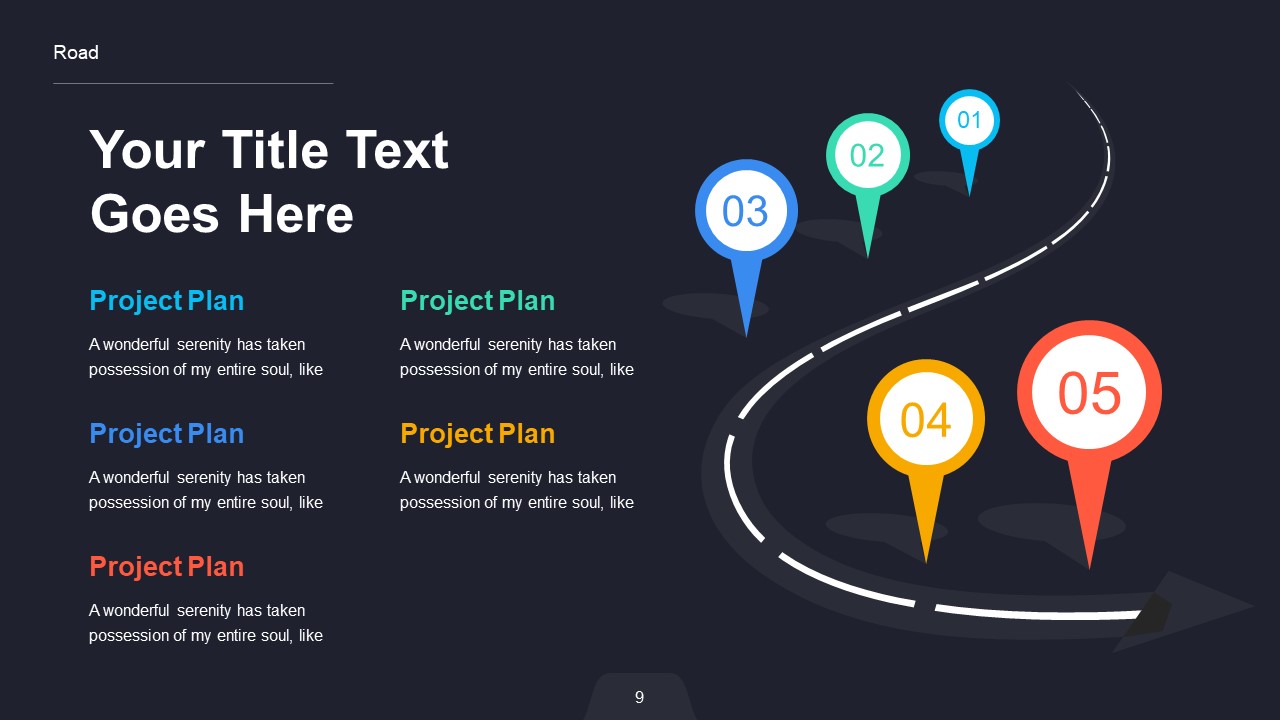 Road

Your Title Text Goes Here

Project Plan

A wonderful serenity has taken possession of my entire soul, like

Project Plan

A wonderful serenity has taken possession of my entire soul, like

Project Plan

A wonderful serenity has taken possession of my entire soul, like

Project Plan

A wonderful serenity has taken possession of my entire soul, like

Project Plan

A wonderful serenity has taken possession of my entire soul, like

01

02

03

04

05

9