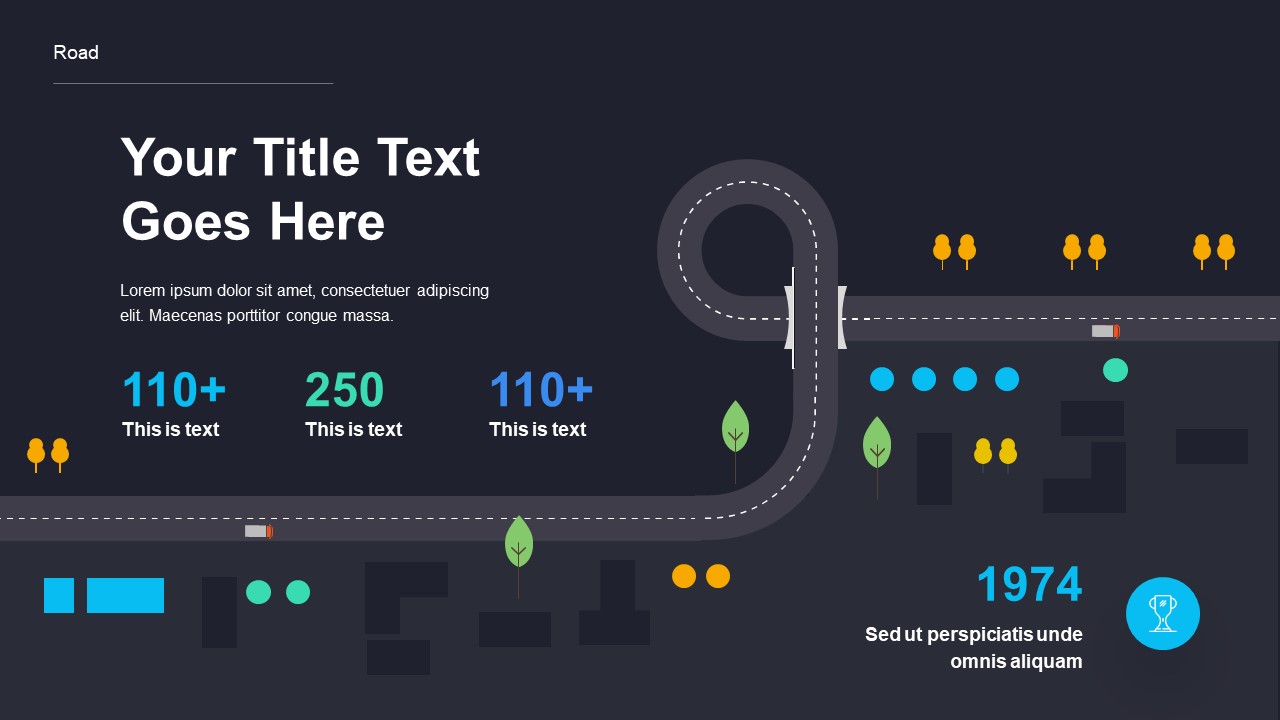 Road

Your Title Text Goes Here

Lorem ipsum dolor sit amet, consectetuer adipiscing elit. Maecenas porttitor congue massa.

110+
This is text

250
This is text

110+
This is text

1974
Sed ut perspiciatis unde omnis aliquam