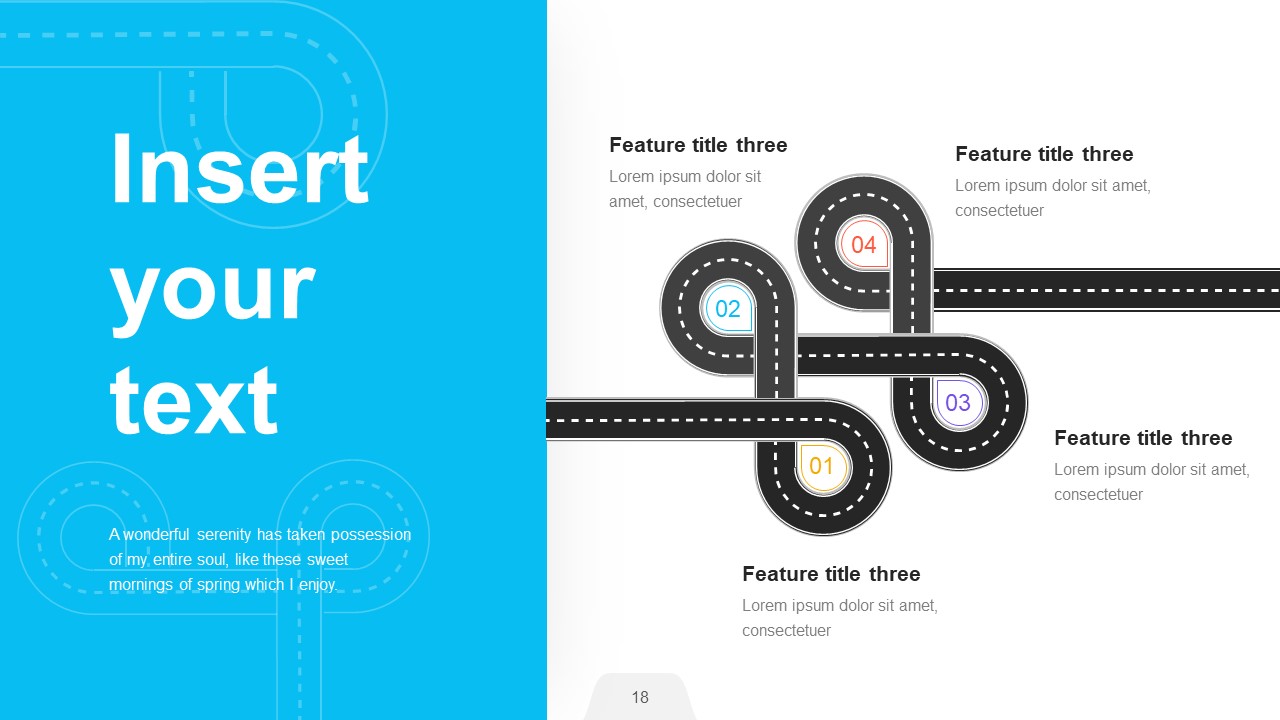 Insert your text

A wonderful serenity has taken possession of my entire soul, like these sweet mornings of spring which I enjoy.

Feature title three
Lorem ipsum dolor sit amet, consectetuer

Feature title three
Lorem ipsum dolor sit amet, consectetuer

04

02

03

01

Feature title three
Lorem ipsum dolor sit amet, consectetuer

Feature title three
Lorem ipsum dolor sit amet, consectetuer

18