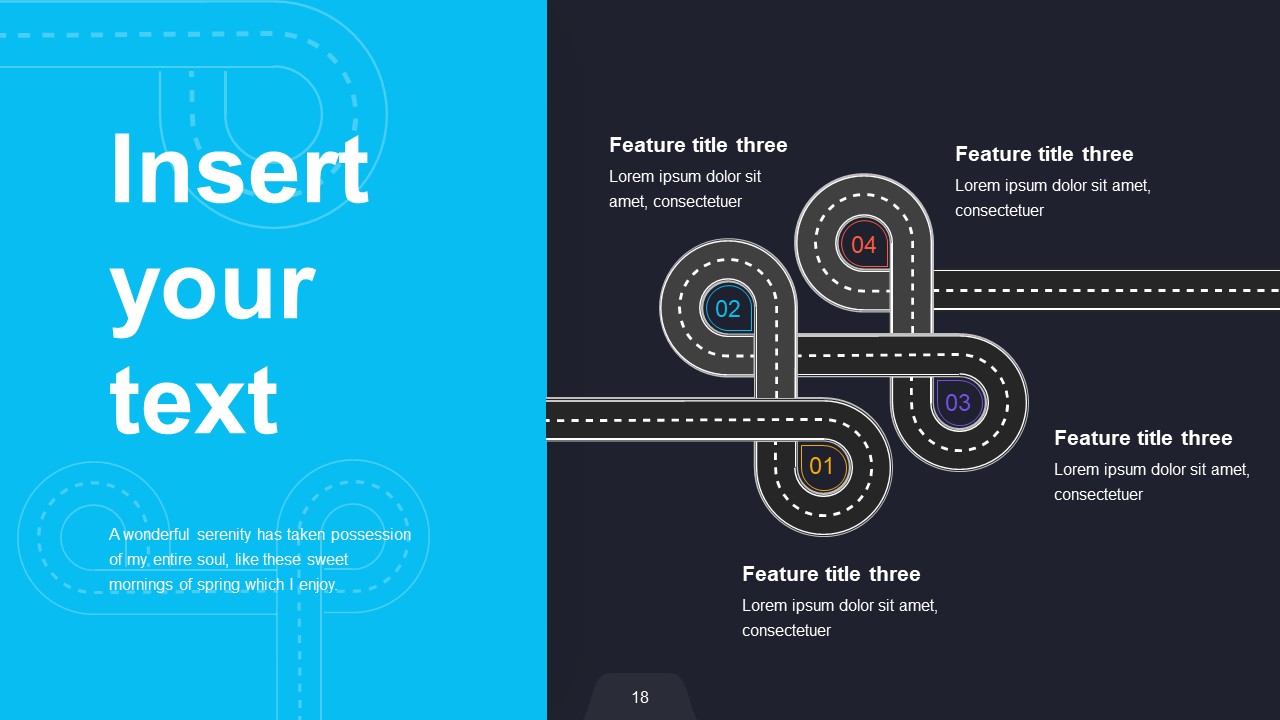 Insert your text

A wonderful serenity has taken possession of my entire soul, like these sweet mornings of spring which I enjoy.

Feature title three
Lorem ipsum dolor sit amet, consectetuer

Feature title three
Lorem ipsum dolor sit amet, consectetuer

04

02

03

01

Feature title three
Lorem ipsum dolor sit amet, consectetuer

Feature title three
Lorem ipsum dolor sit amet, consectetuer

18