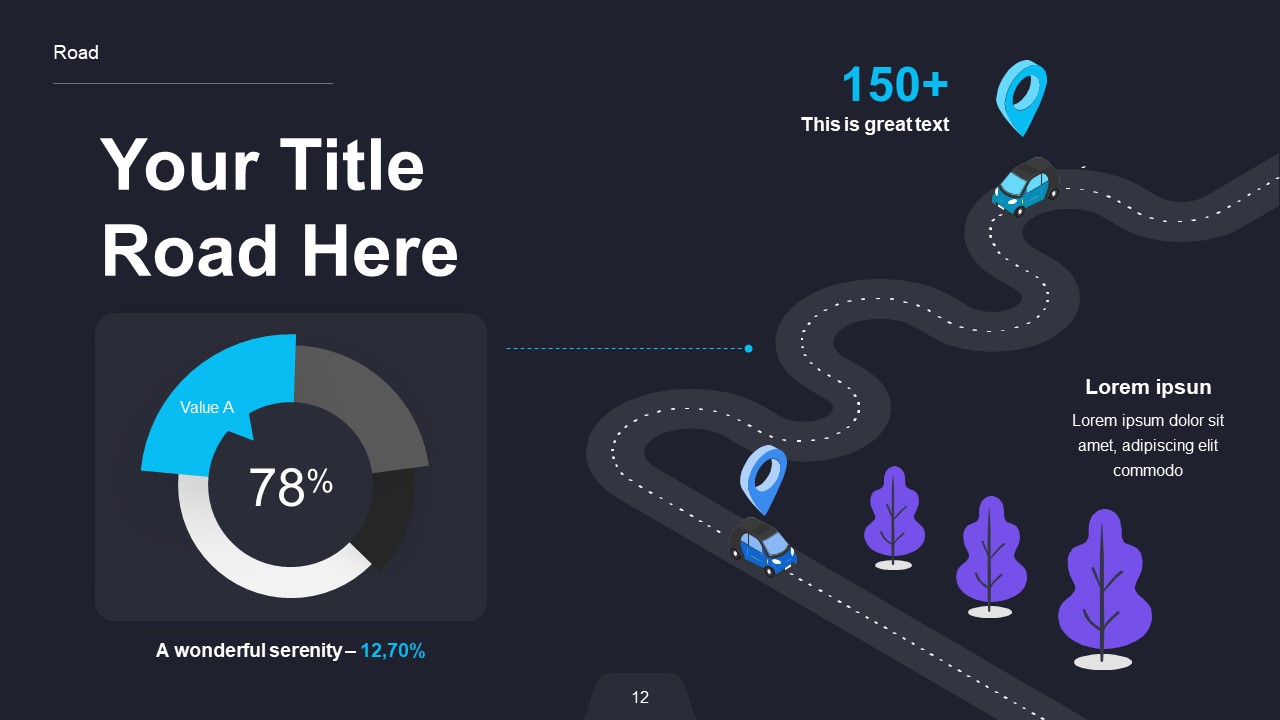 Road

Your Title Road Here

Value A

78%

A wonderful serenity – 12,70%

150+
This is great text

Lorem ipsun
Lorem ipsum dolor sit amet, adipiscing elit commodo

12