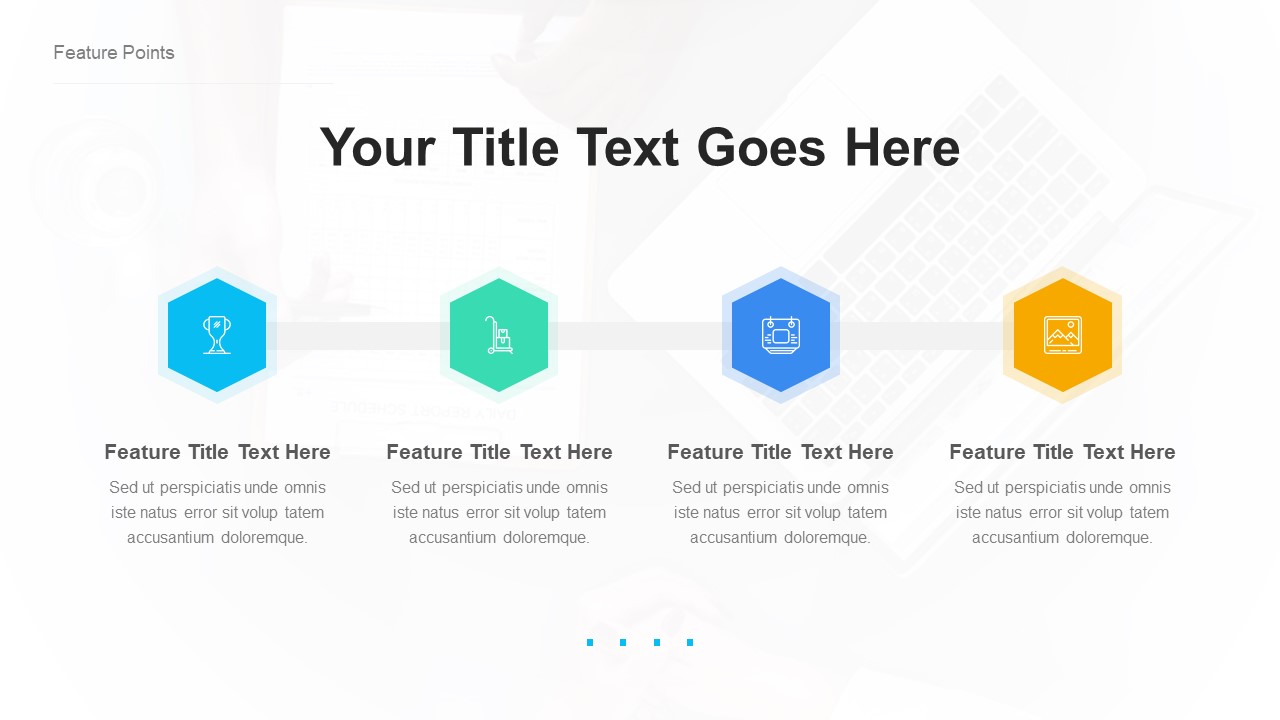 Feature Points

Your Title Text Goes Here

Feature Title Text Here

Sed ut perspiciatis unde omnis iste natus error sit volup tatem accusantium doloremque.

Feature Title Text Here

Sed ut perspiciatis unde omnis iste natus error sit volup tatem accusantium doloremque.

Feature Title Text Here

Sed ut perspiciatis unde omnis iste natus error sit volup tatem accusantium doloremque.

Feature Title Text Here

Sed ut perspiciatis unde omnis iste natus error sit volup tatem accusantium doloremque.