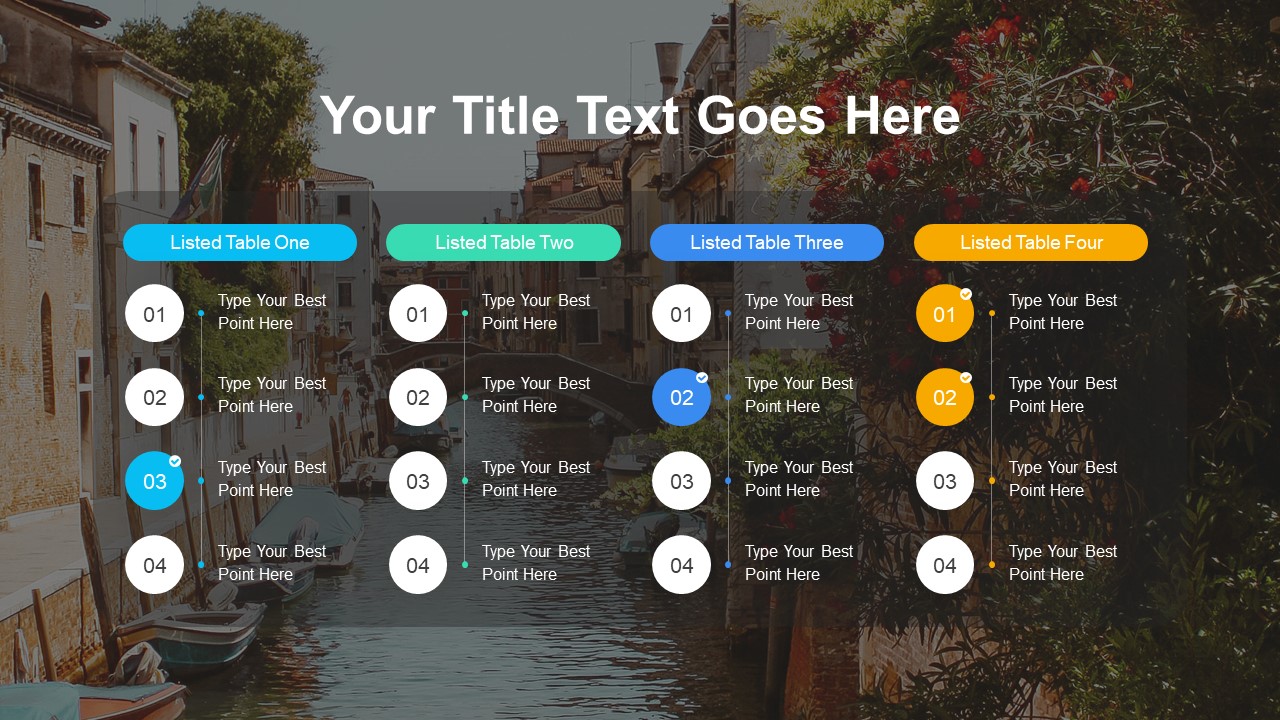 Your Title Text Goes Here

Listed Table One

01 Type Your Best Point Here

02 Type Your Best Point Here

03 Type Your Best Point Here

04 Type Your Best Point Here

Listed Table Two

01 Type Your Best Point Here

02 Type Your Best Point Here

03 Type Your Best Point Here

04 Type Your Best Point Here

Listed Table Three

01 Type Your Best Point Here

02 Type Your Best Point Here

03 Type Your Best Point Here

04 Type Your Best Point Here

Listed Table Four

01 Type Your Best Point Here

02 Type Your Best Point Here

03 Type Your Best Point Here

04 Type Your Best Point Here