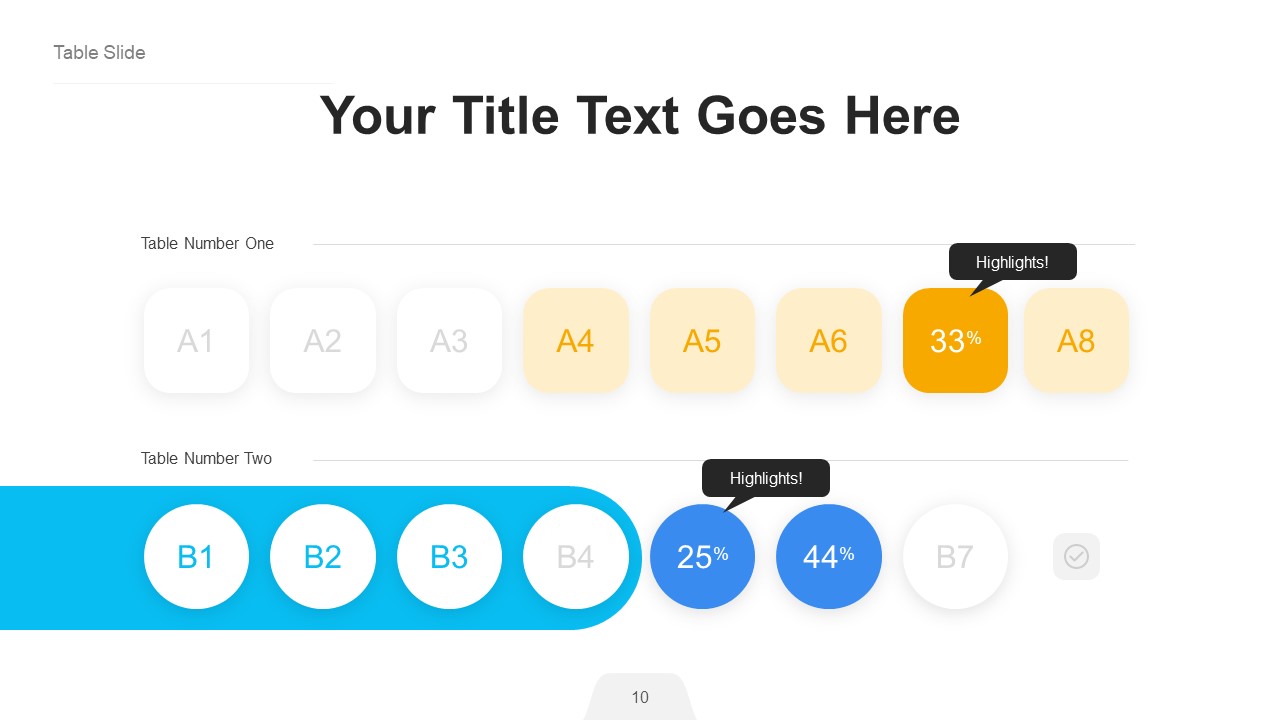 Table Slide

Your Title Text Goes Here

Table Number One

Highlights!

A1 A2 A3 A4 A5 A6 33% A8

Table Number Two

Highlights!

B1 B2 B3 B4 25% 44% B7

10