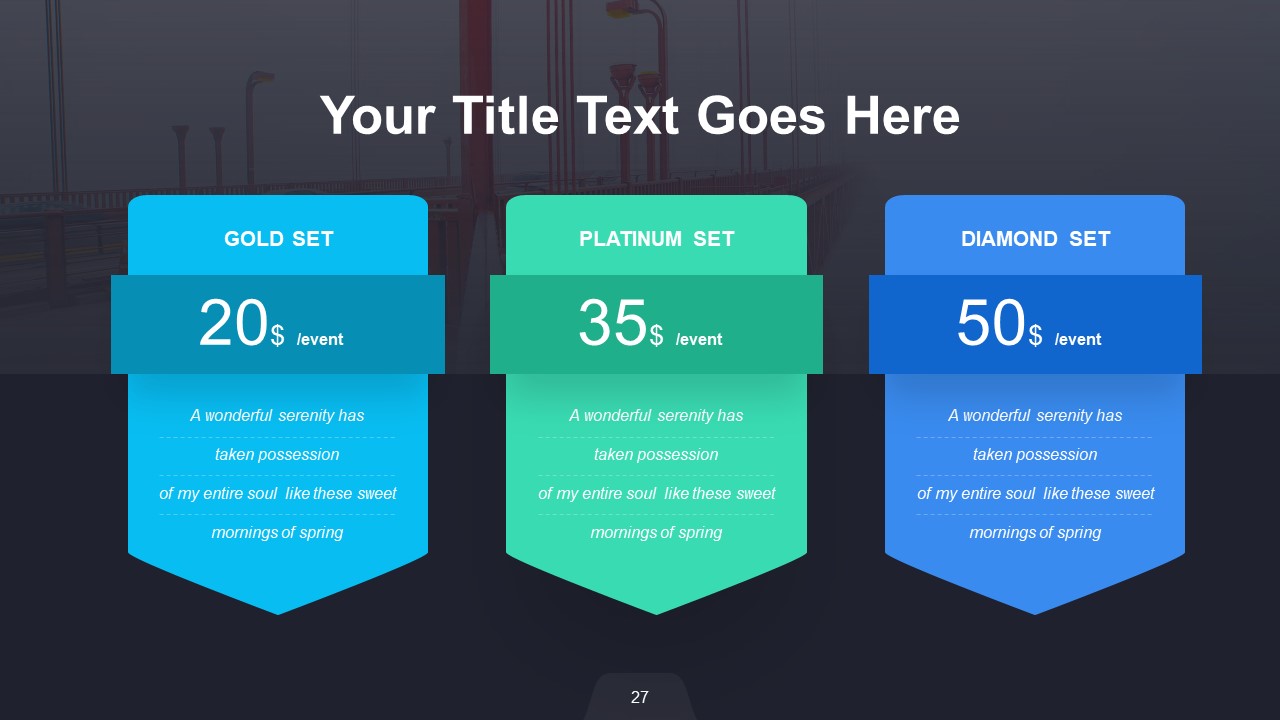 Your Title Text Goes Here

GOLD SET

20$ /event

A wonderful serenity has

taken possession

of my entire soul like these sweet

mornings of spring

PLATINUM SET

35$ /event

A wonderful serenity has

taken possession

of my entire soul like these sweet

mornings of spring

DIAMOND SET

50$ /event

A wonderful serenity has

taken possession

of my entire soul like these sweet

mornings of spring

27