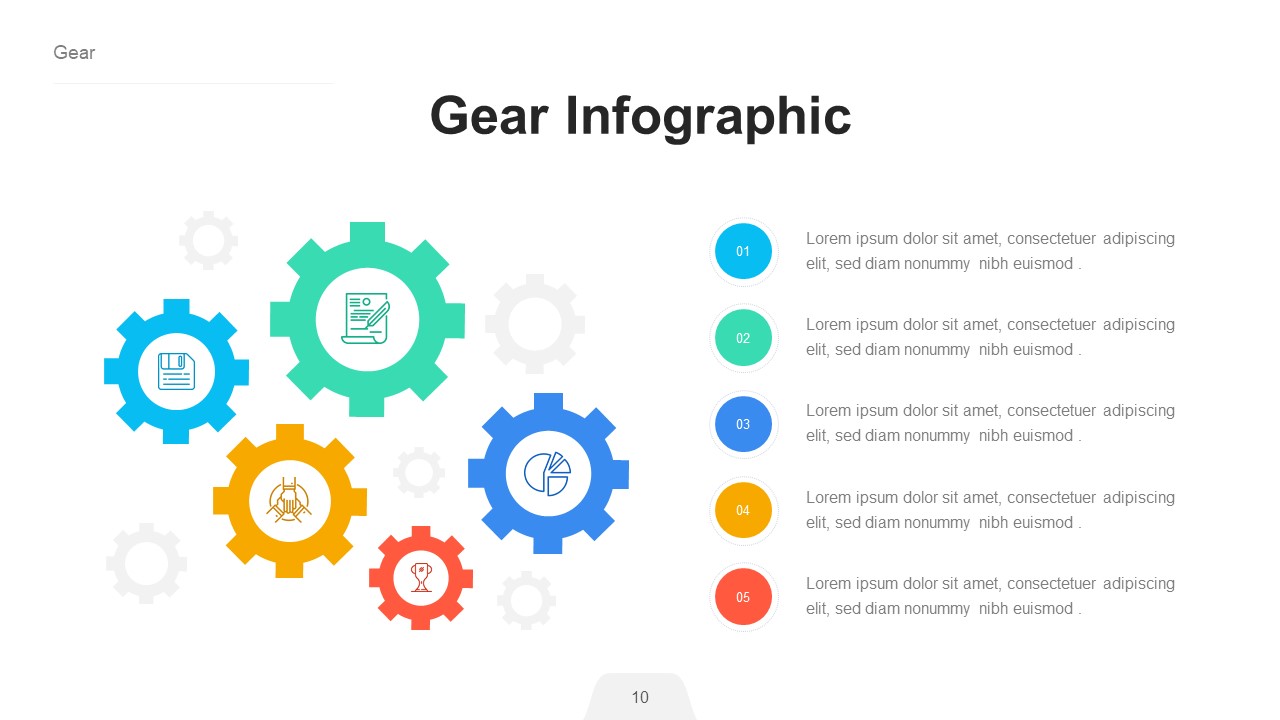 Gear

Gear Infographic

01

Lorem ipsum dolor sit amet, consectetuer adipiscing elit, sed diam nonummy nibh euismod .

02

Lorem ipsum dolor sit amet, consectetuer adipiscing elit, sed diam nonummy nibh euismod .

03

Lorem ipsum dolor sit amet, consectetuer adipiscing elit, sed diam nonummy nibh euismod .

04

Lorem ipsum dolor sit amet, consectetuer adipiscing elit, sed diam nonummy nibh euismod .

05

Lorem ipsum dolor sit amet, consectetuer adipiscing elit, sed diam nonummy nibh euismod .

10