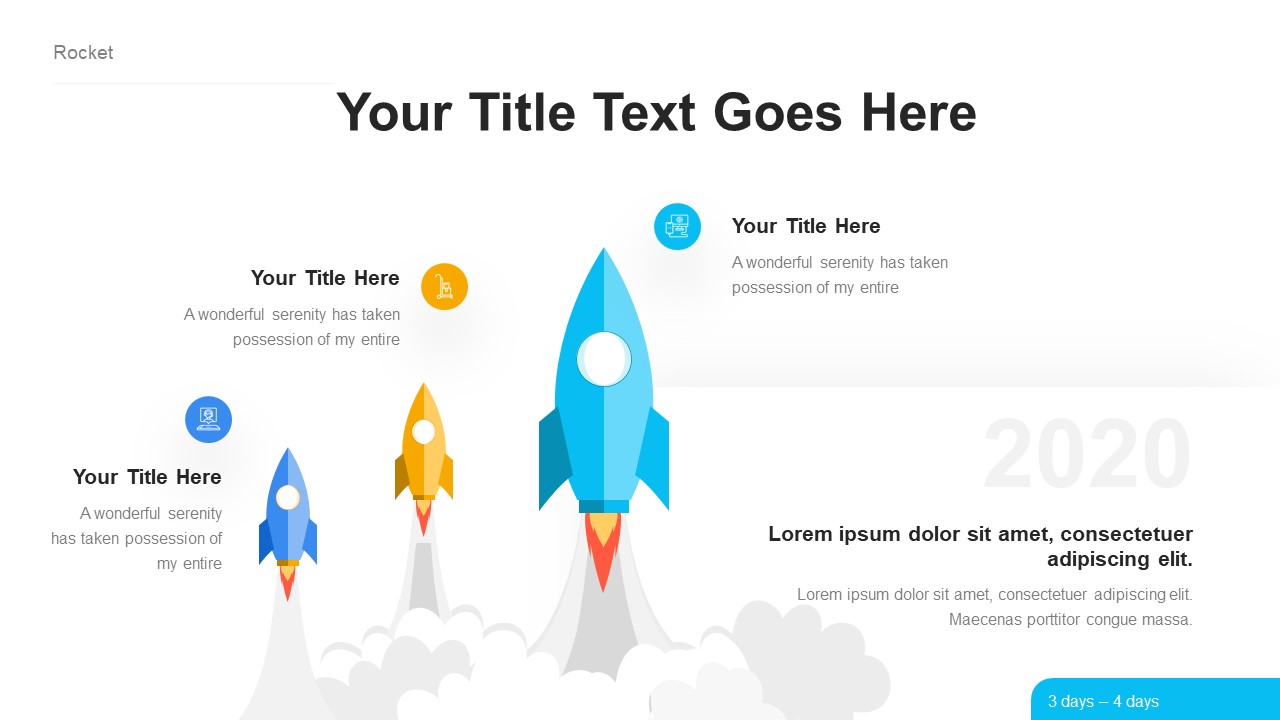 Rocket

Your Title Text Goes Here

Your Title Here

A wonderful serenity has taken possession of my entire

Your Title Here

A wonderful serenity has taken possession of my entire

Your Title Here

A wonderful serenity has taken possession of my entire

2020

Lorem ipsum dolor sit amet, consectetuer adipiscing elit.

Lorem ipsum dolor sit amet, consectetuer adipiscing elit. Maecenas porttitor congue massa.

3 days – 4 days