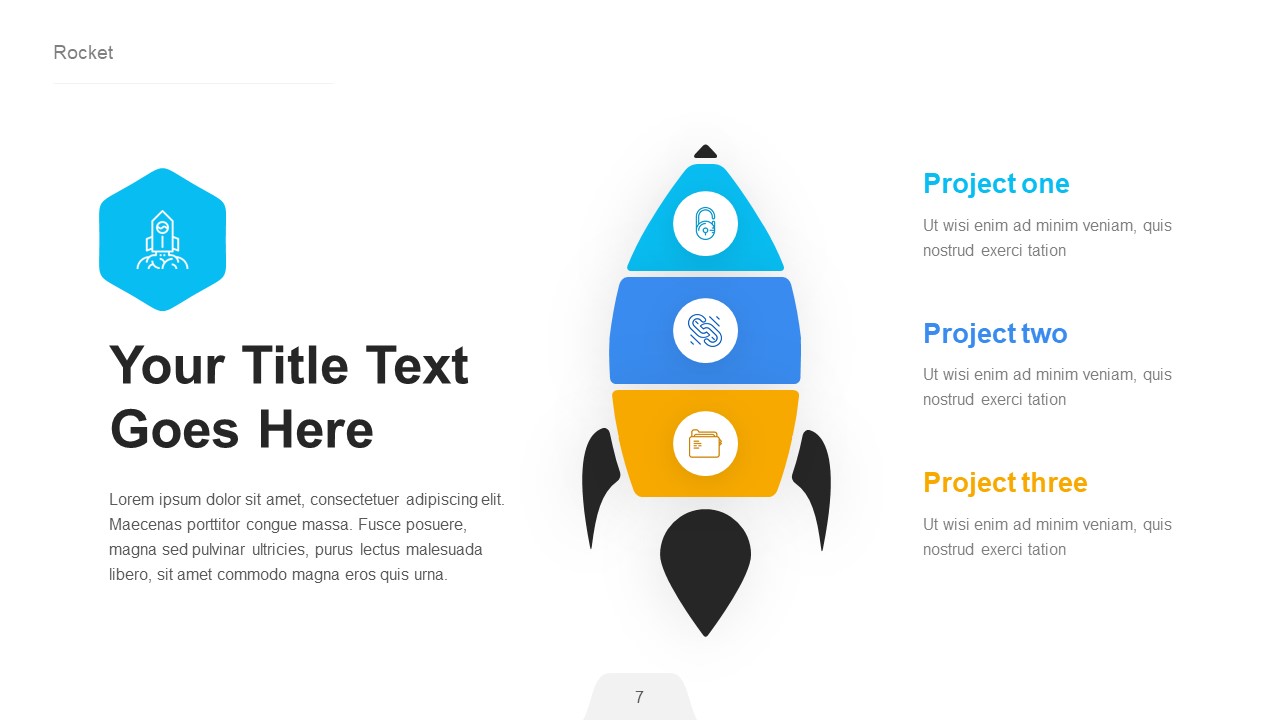 Rocket

Your Title Text Goes Here

Lorem ipsum dolor sit amet, consectetuer adipiscing elit. Maecenas porttitor congue massa. Fusce posuere, magna sed pulvinar ultricies, purus lectus malesuada libero, sit amet commodo magna eros quis urna.

Project one

Ut wisi enim ad minim veniam, quis nostrud exerci tation

Project two

Ut wisi enim ad minim veniam, quis nostrud exerci tation

Project three

Ut wisi enim ad minim veniam, quis nostrud exerci tation

7