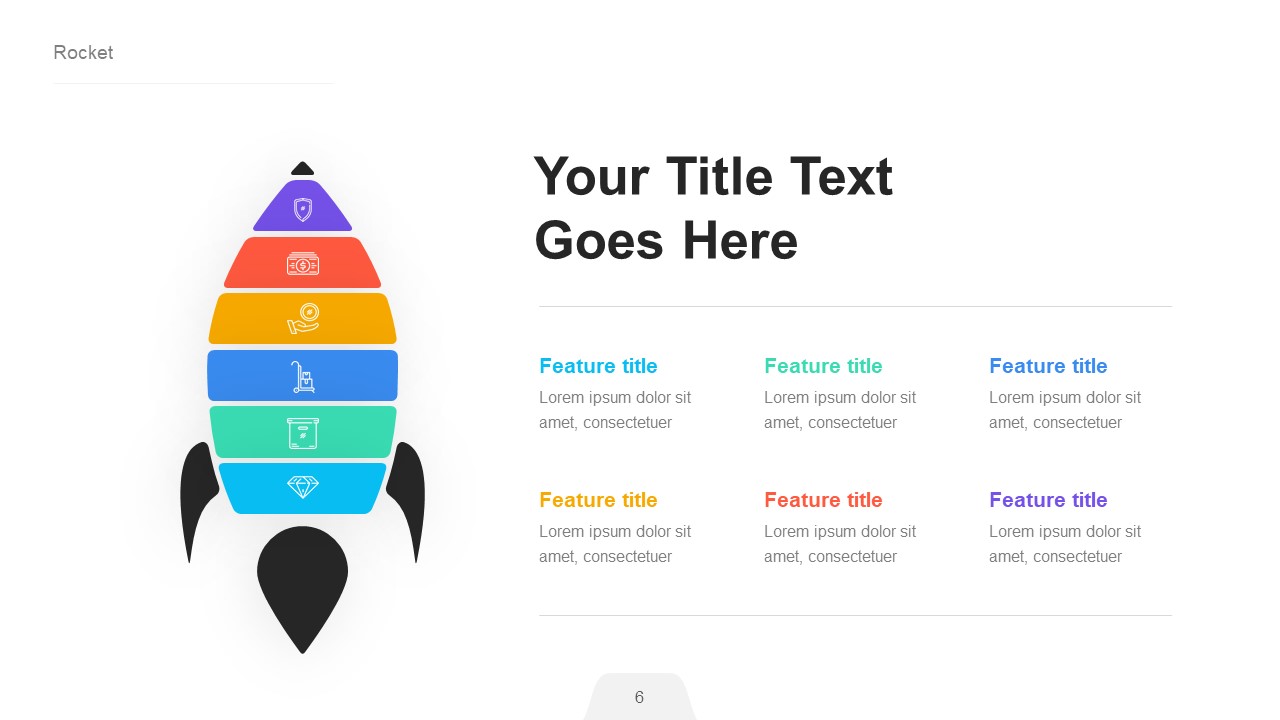 Rocket

Your Title Text Goes Here

Feature title
Lorem ipsum dolor sit amet, consectetuer

Feature title
Lorem ipsum dolor sit amet, consectetuer

Feature title
Lorem ipsum dolor sit amet, consectetuer

Feature title
Lorem ipsum dolor sit amet, consectetuer

Feature title
Lorem ipsum dolor sit amet, consectetuer

Feature title
Lorem ipsum dolor sit amet, consectetuer

6