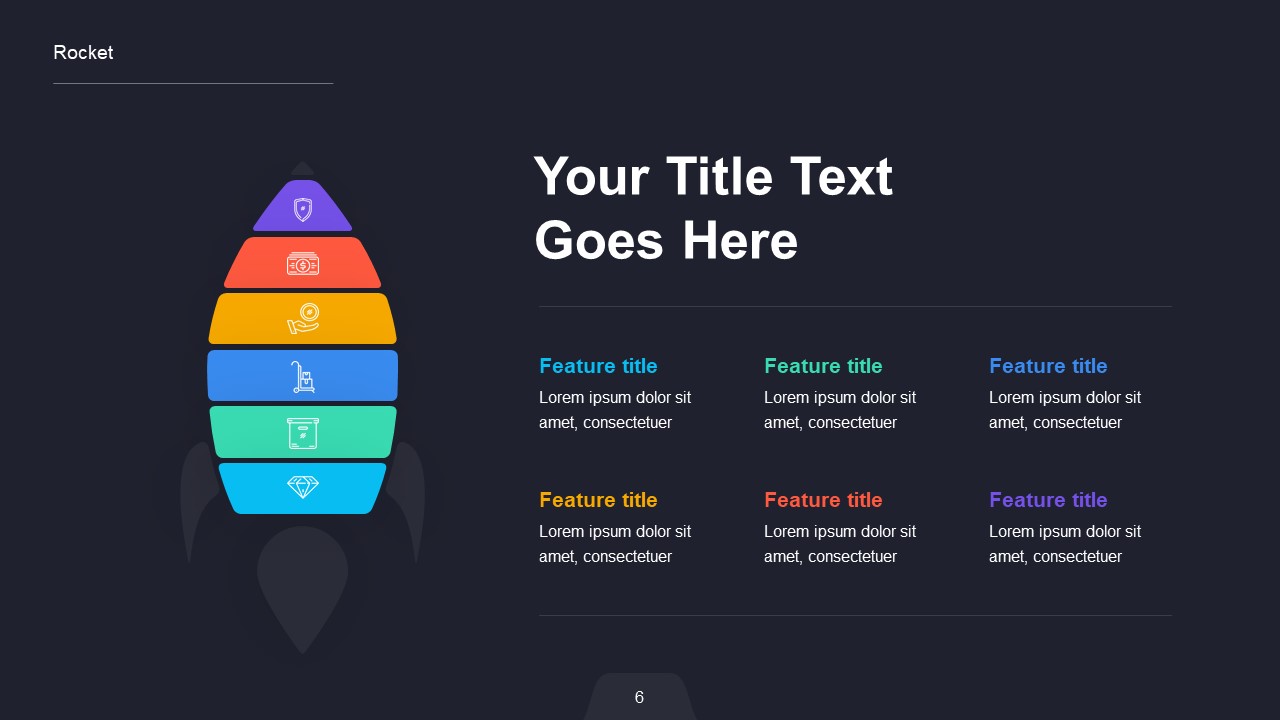 Rocket

Your Title Text Goes Here

Feature title
Lorem ipsum dolor sit amet, consectetuer

Feature title
Lorem ipsum dolor sit amet, consectetuer

Feature title
Lorem ipsum dolor sit amet, consectetuer

Feature title
Lorem ipsum dolor sit amet, consectetuer

Feature title
Lorem ipsum dolor sit amet, consectetuer

Feature title
Lorem ipsum dolor sit amet, consectetuer

6