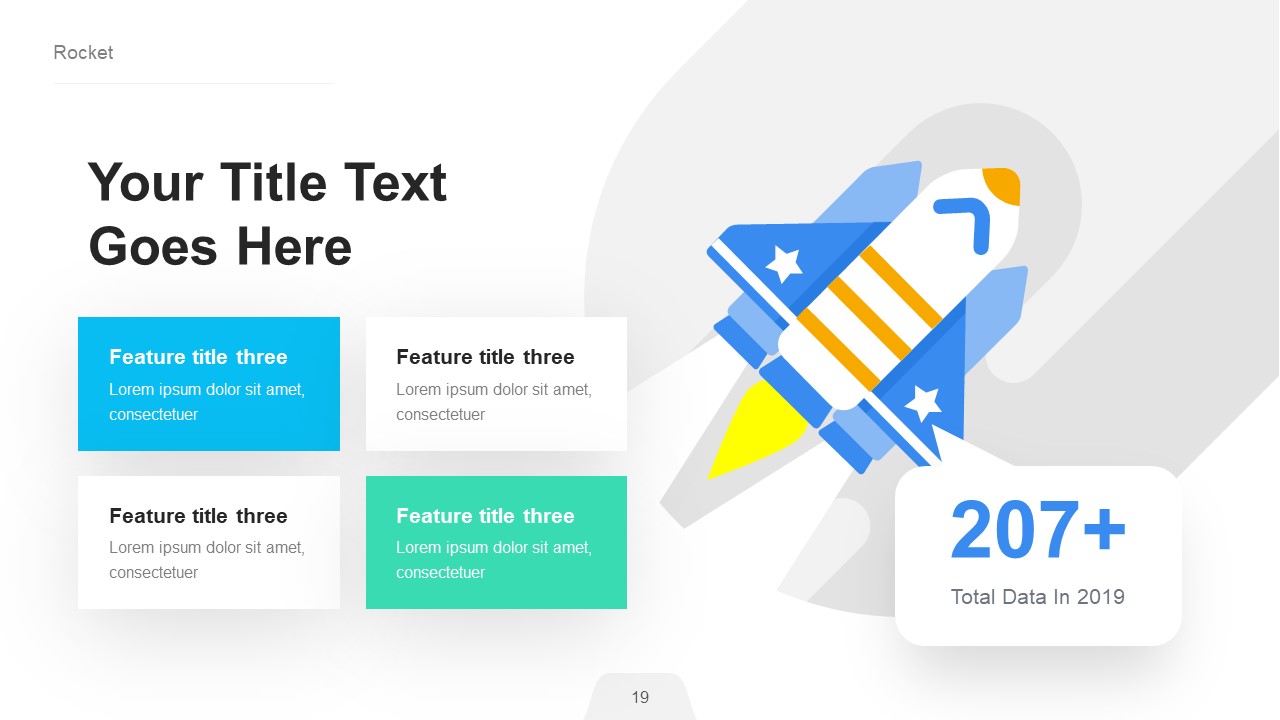 Rocket

Your Title Text Goes Here

Feature title three
Lorem ipsum dolor sit amet, consectetuer

Feature title three
Lorem ipsum dolor sit amet, consectetuer

Feature title three
Lorem ipsum dolor sit amet, consectetuer

Feature title three
Lorem ipsum dolor sit amet, consectetuer

207+
Total Data In 2019

19