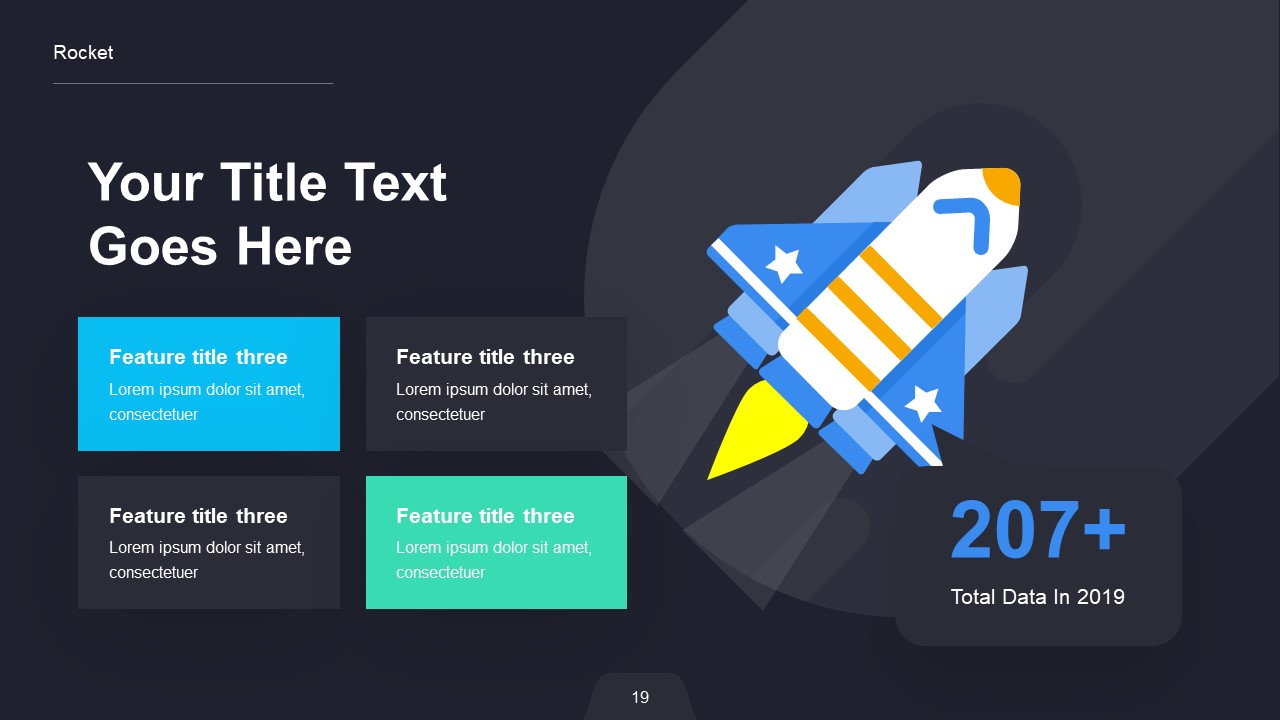 Rocket

Your Title Text Goes Here

Feature title three
Lorem ipsum dolor sit amet, consectetuer

Feature title three
Lorem ipsum dolor sit amet, consectetuer

Feature title three
Lorem ipsum dolor sit amet, consectetuer

Feature title three
Lorem ipsum dolor sit amet, consectetuer

207+
Total Data In 2019

19